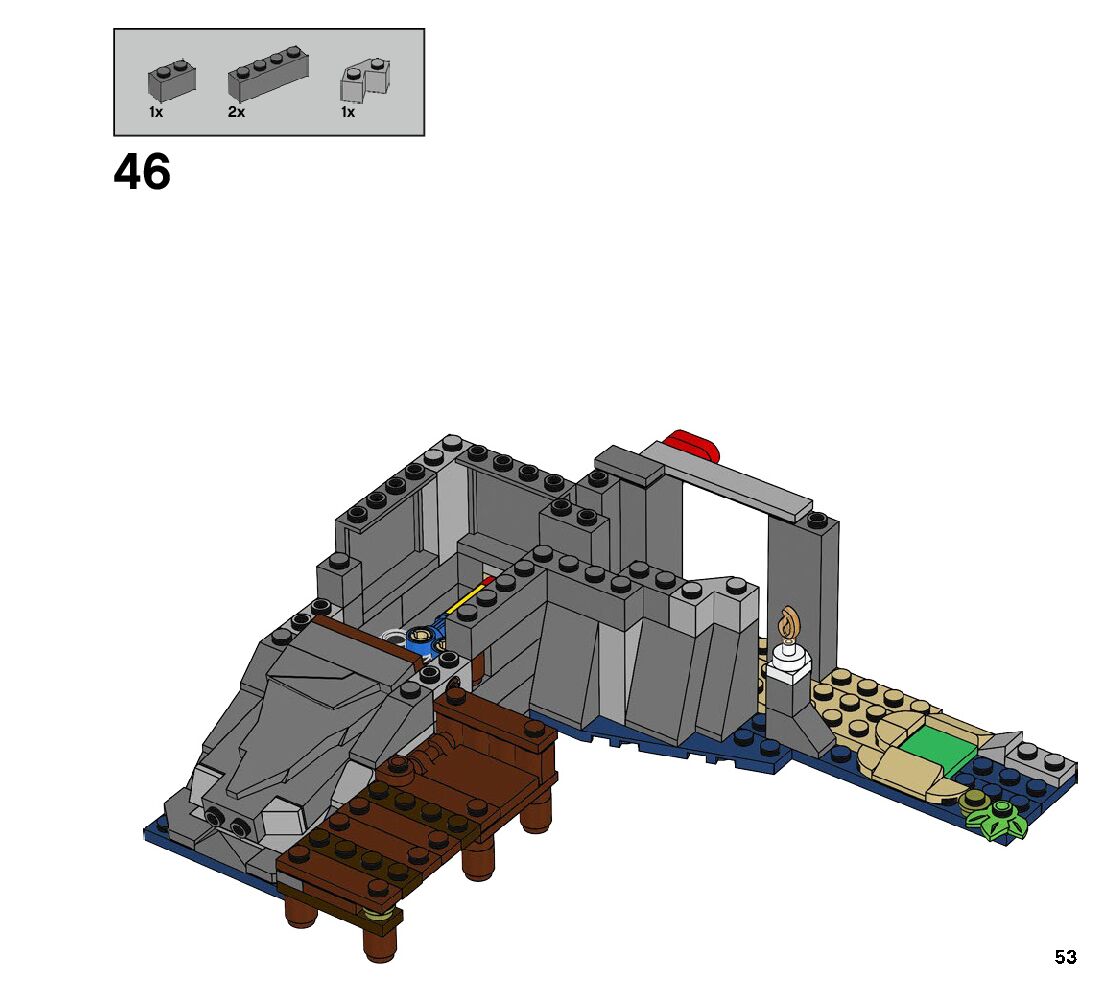 1x 2x 1x

46

53