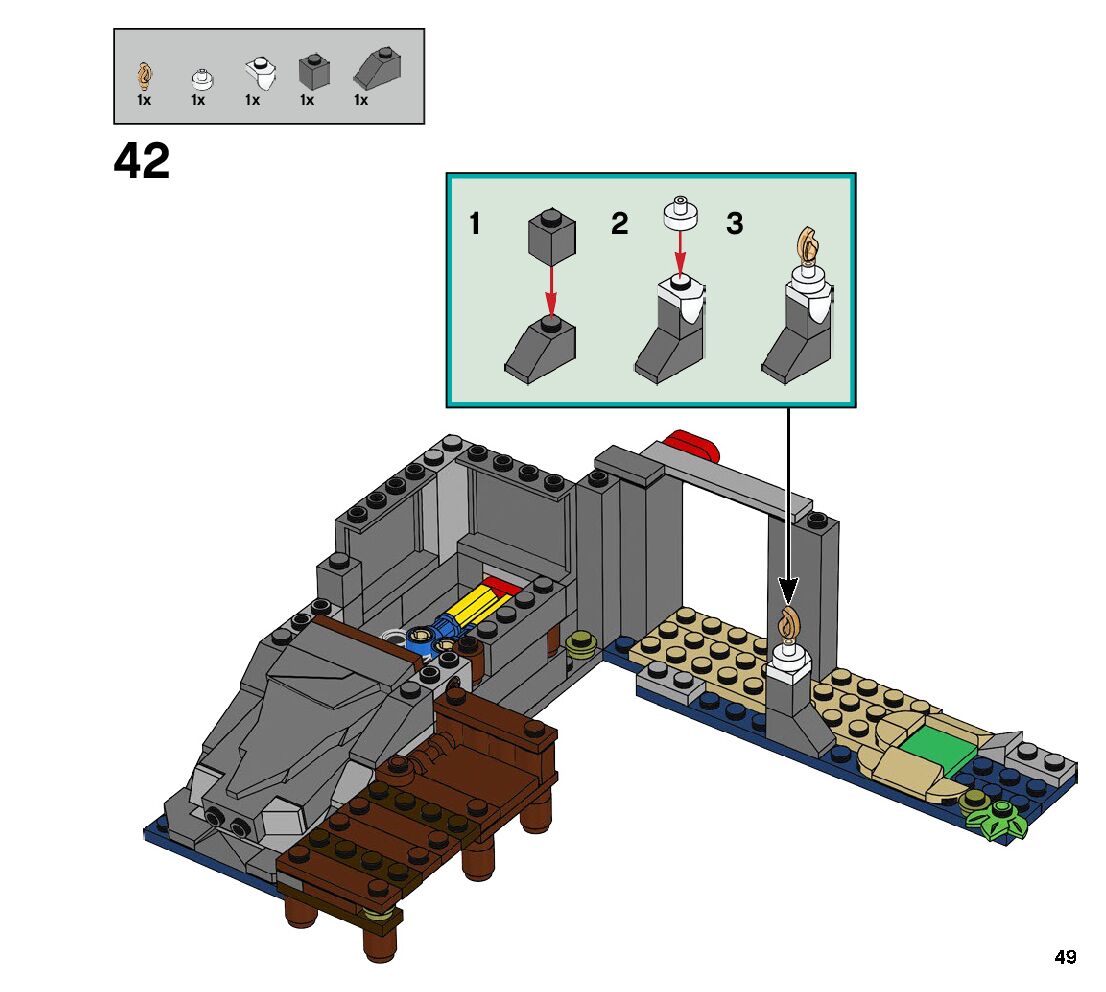 1x 1x 1x 1x 1x

42

1 2 3

49