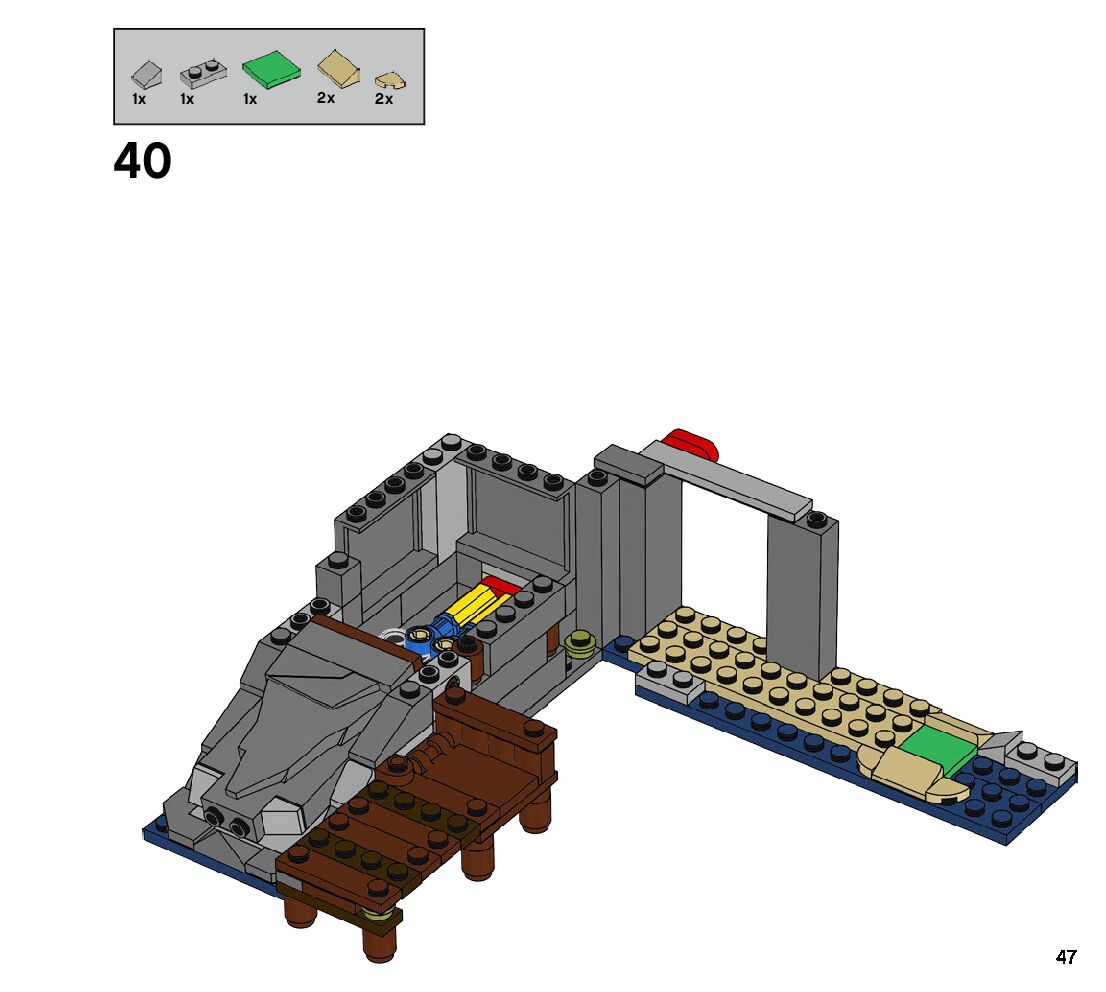 1x 1x 1x 2x 2x

40

47