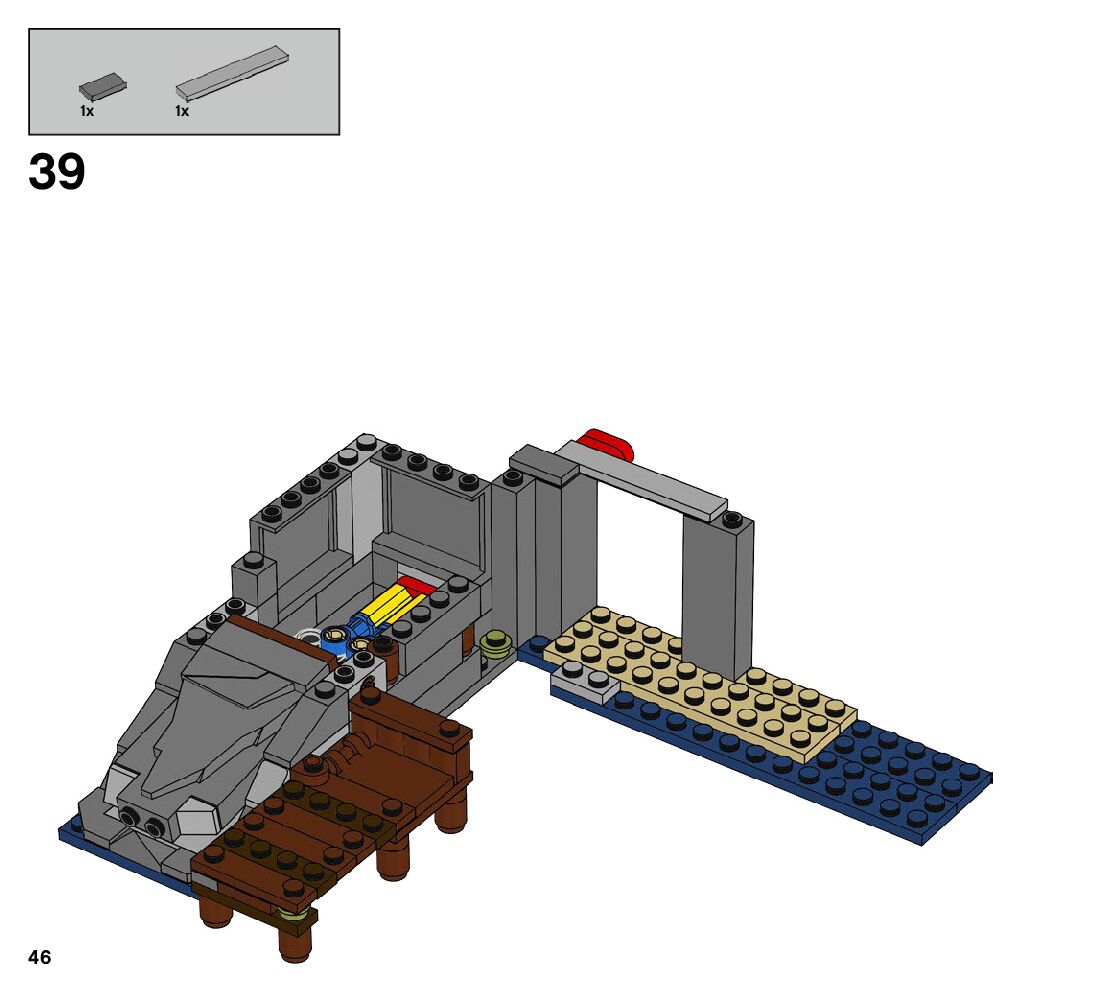 1x
1x

39

46