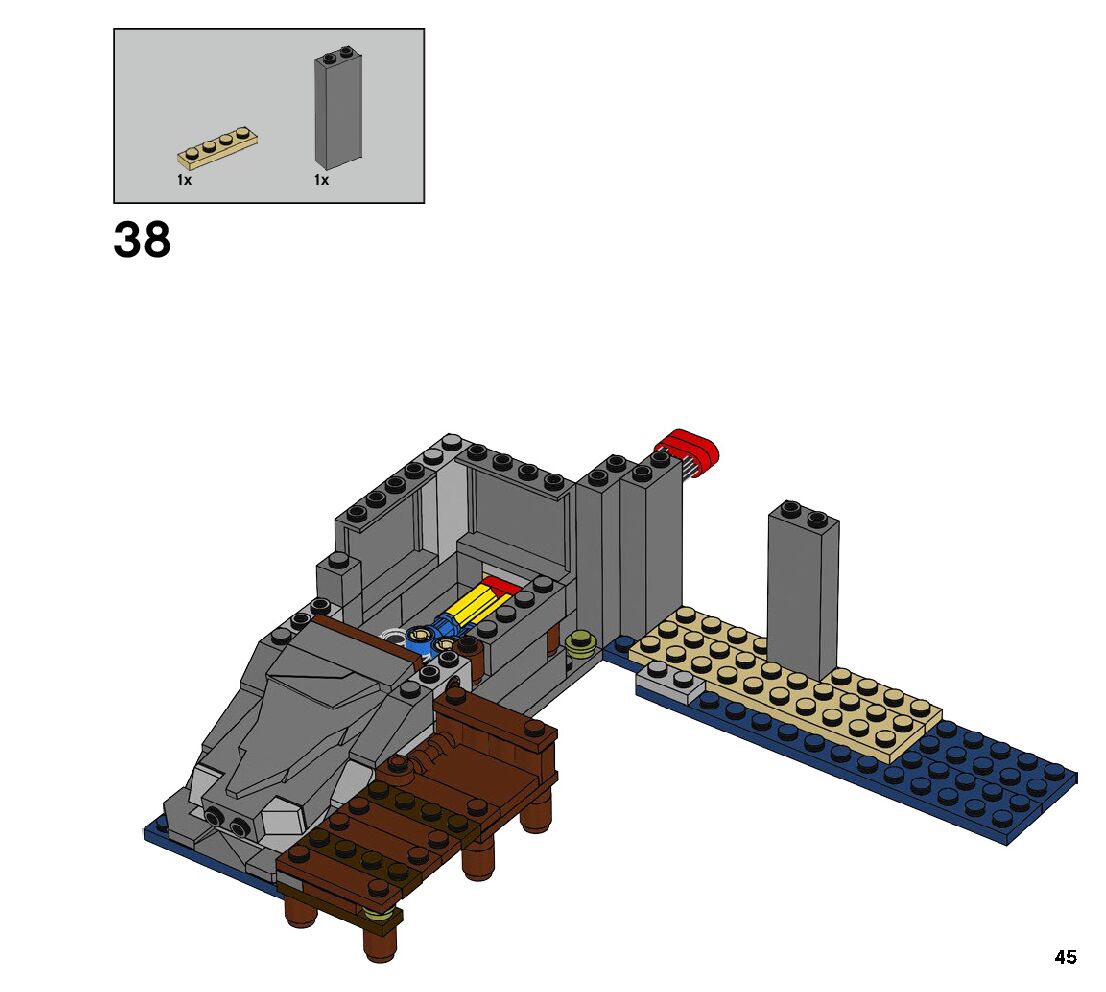 1x
1x

38

45