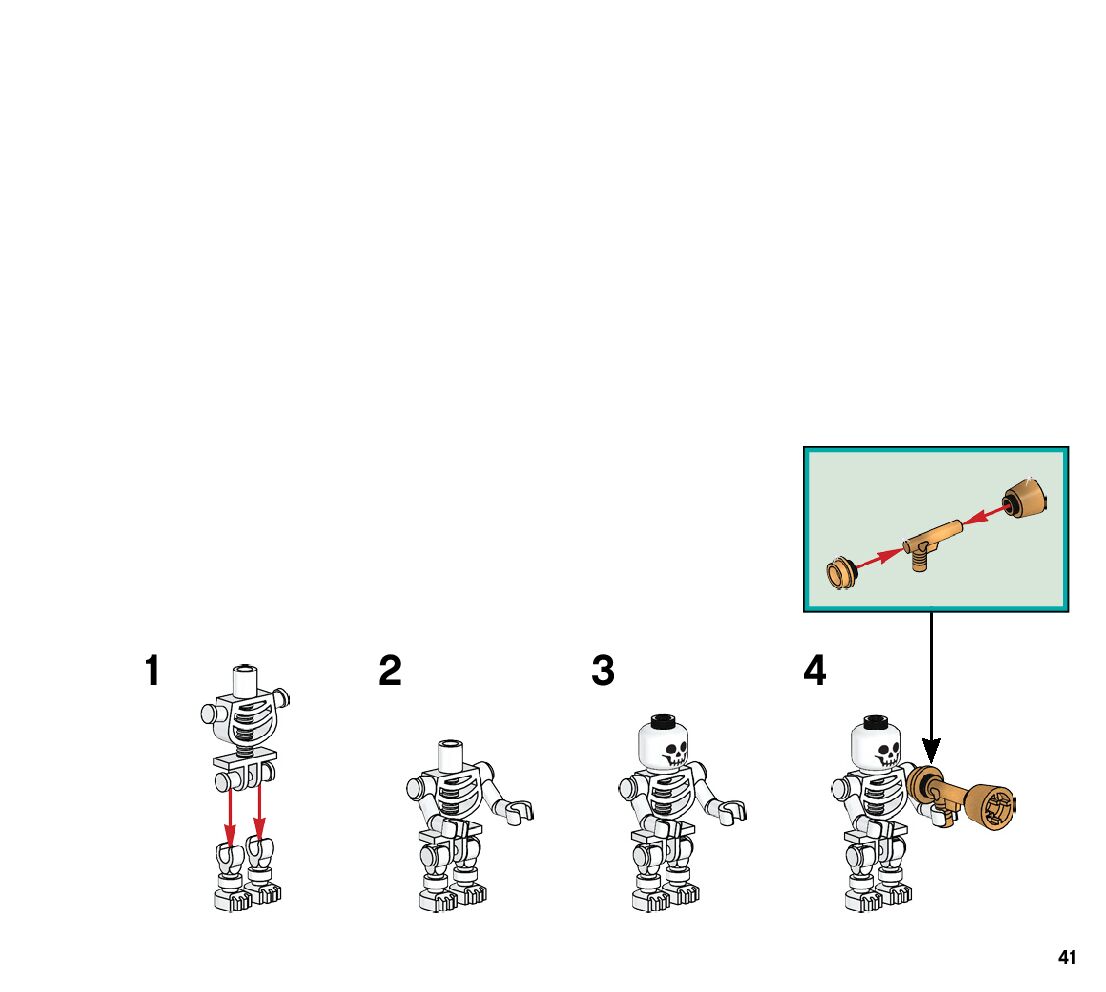 1

2

3

4

41