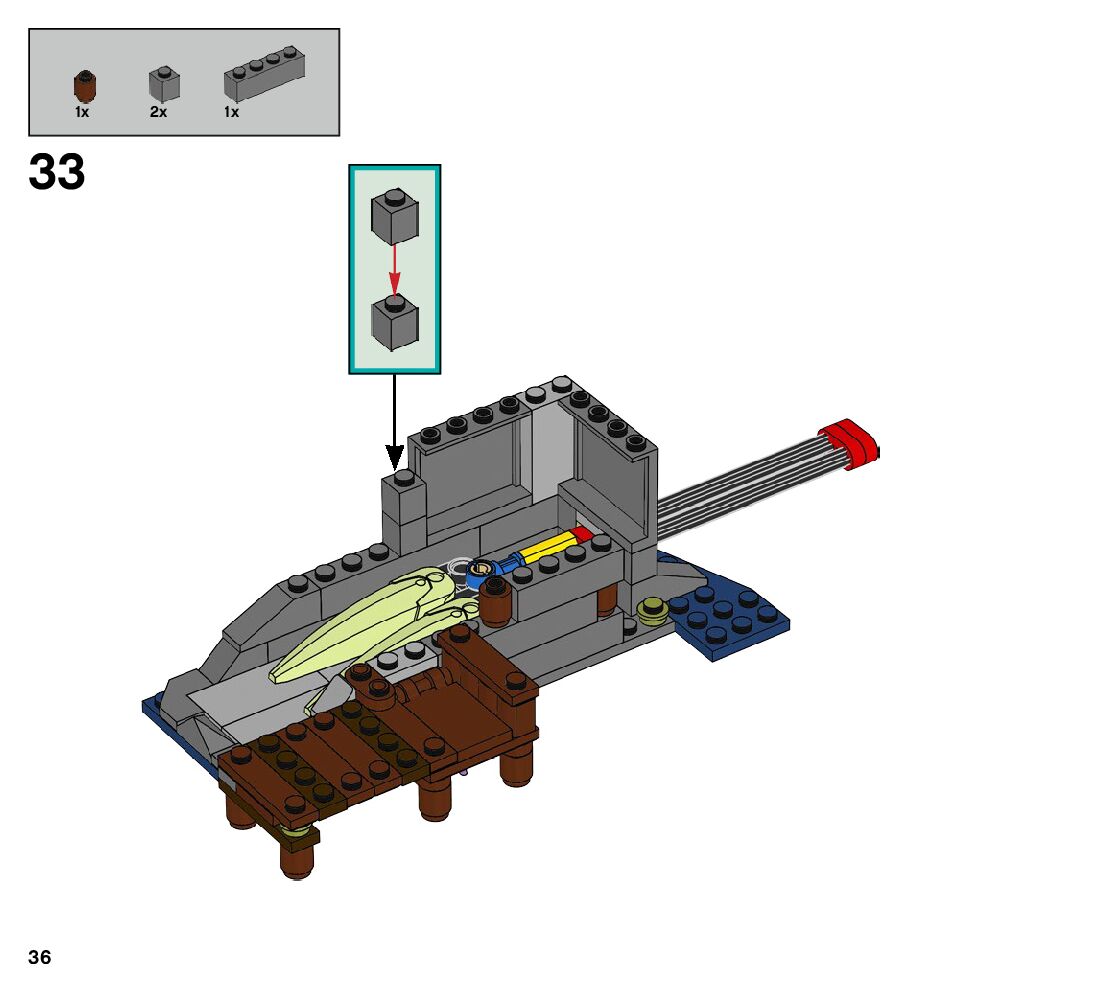 1x 2x 1x

33

36