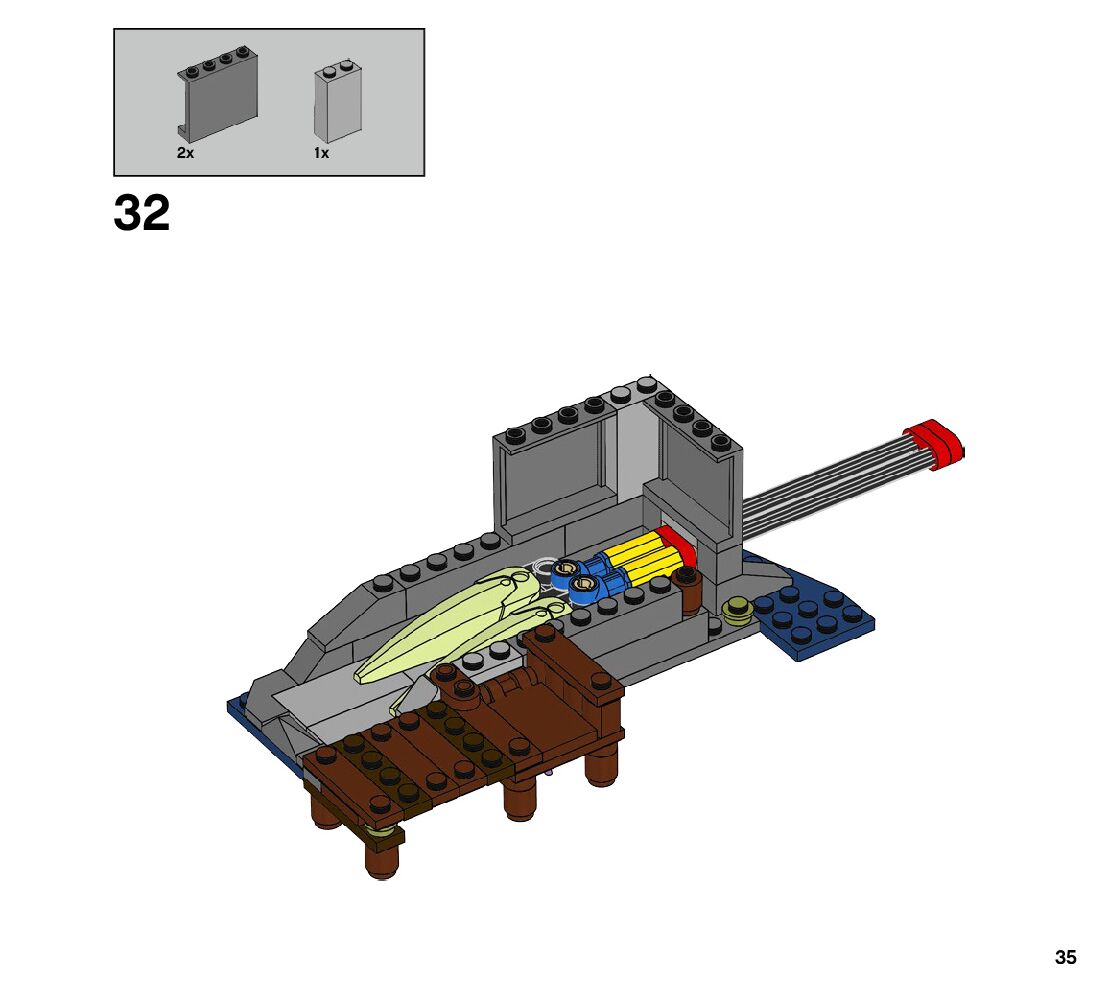 2x
1x

32

35