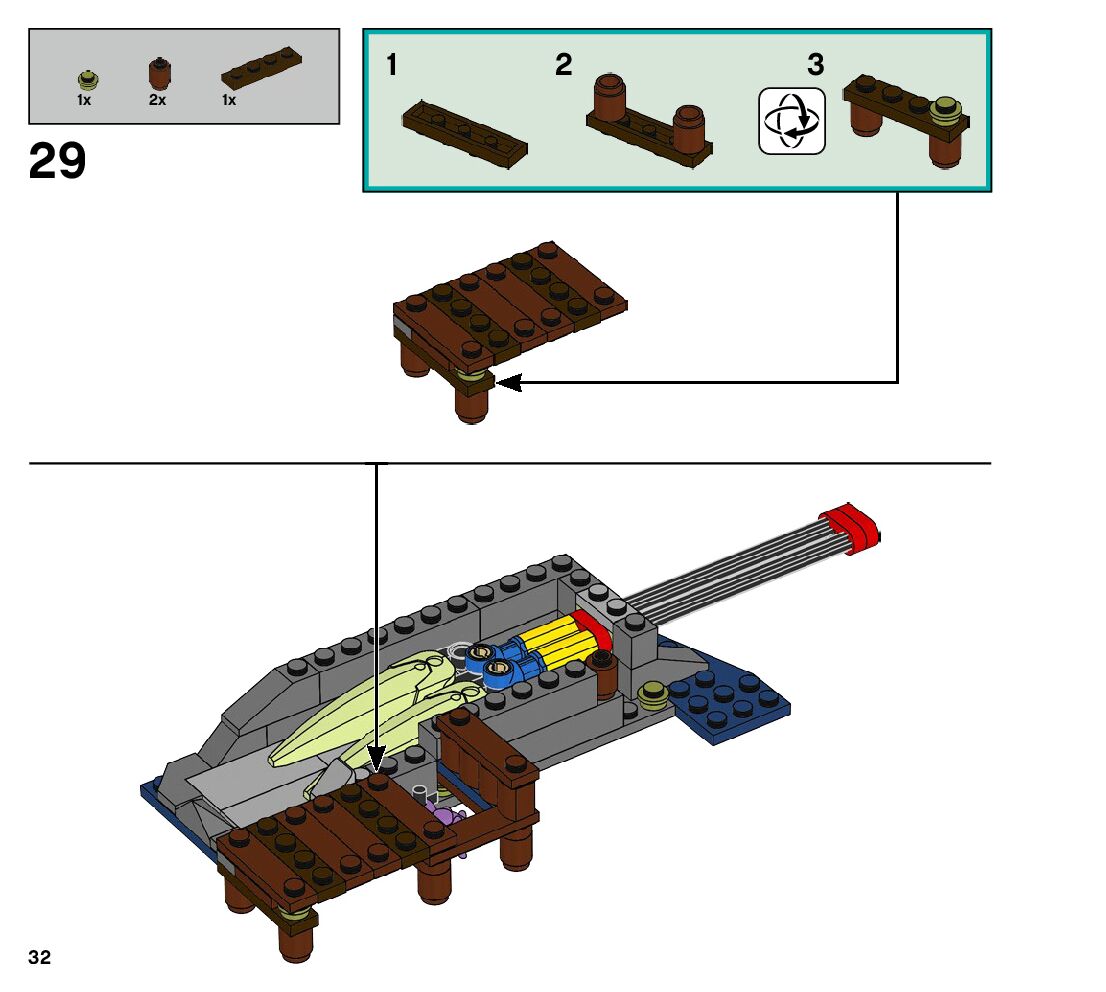 1x 2x 1x

29

1 2 3

32