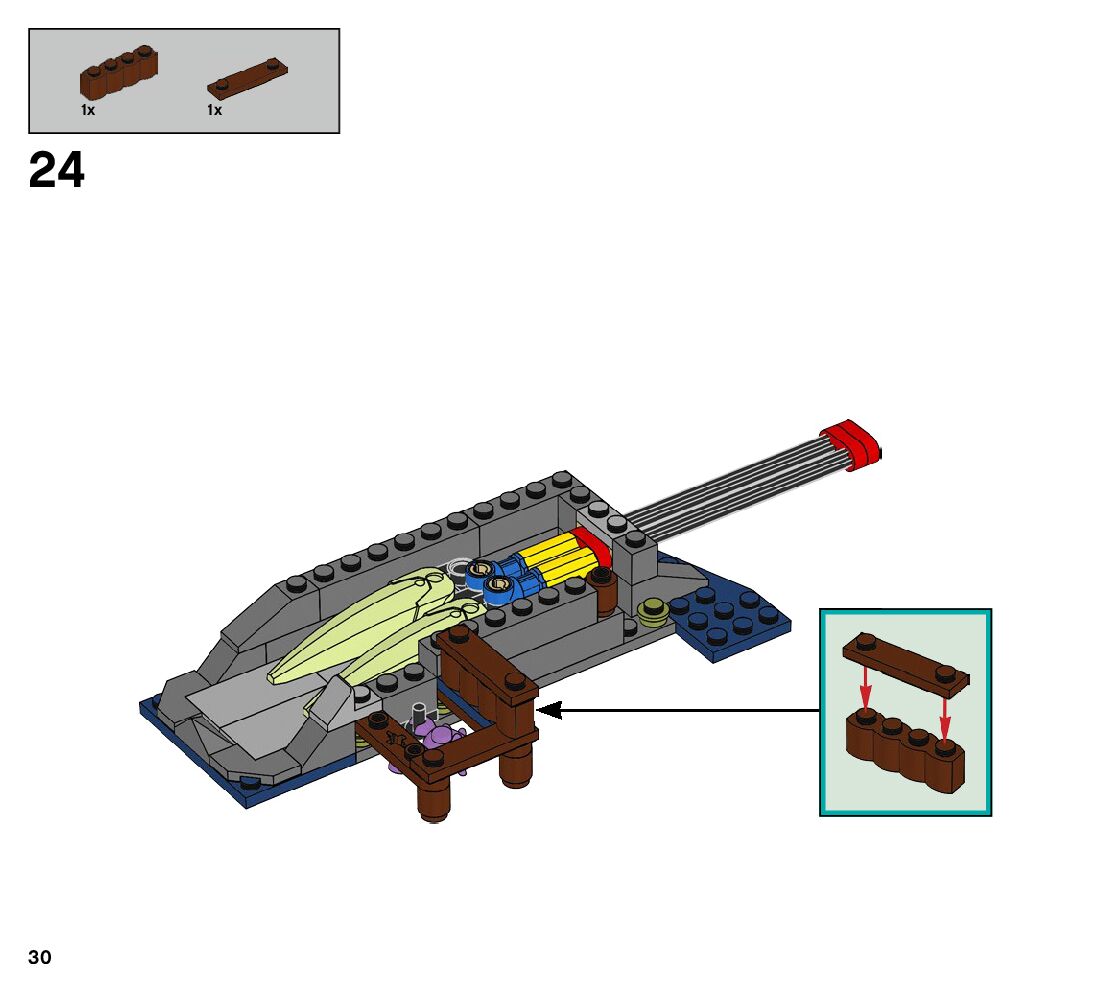 1x
1x

24

30