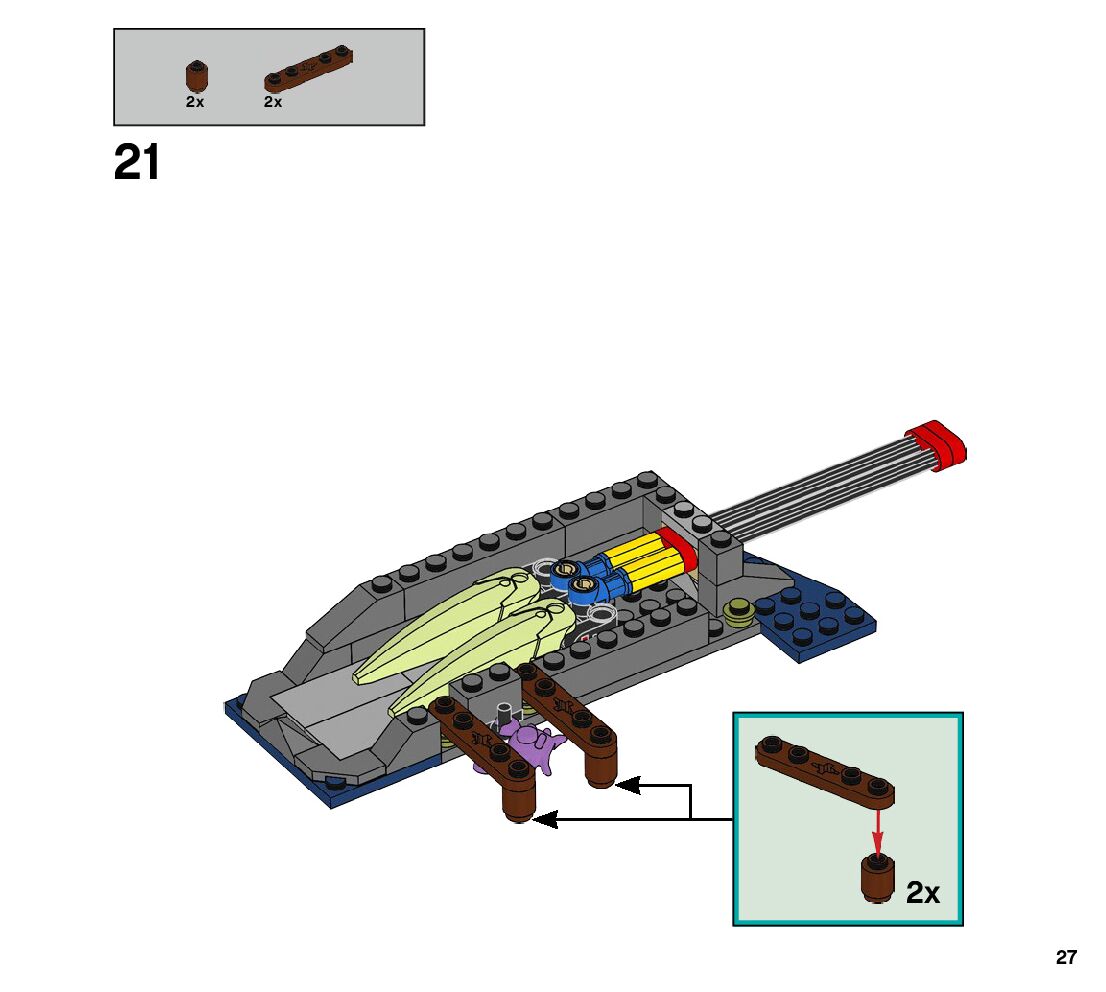 2x 2x

21

2x

27