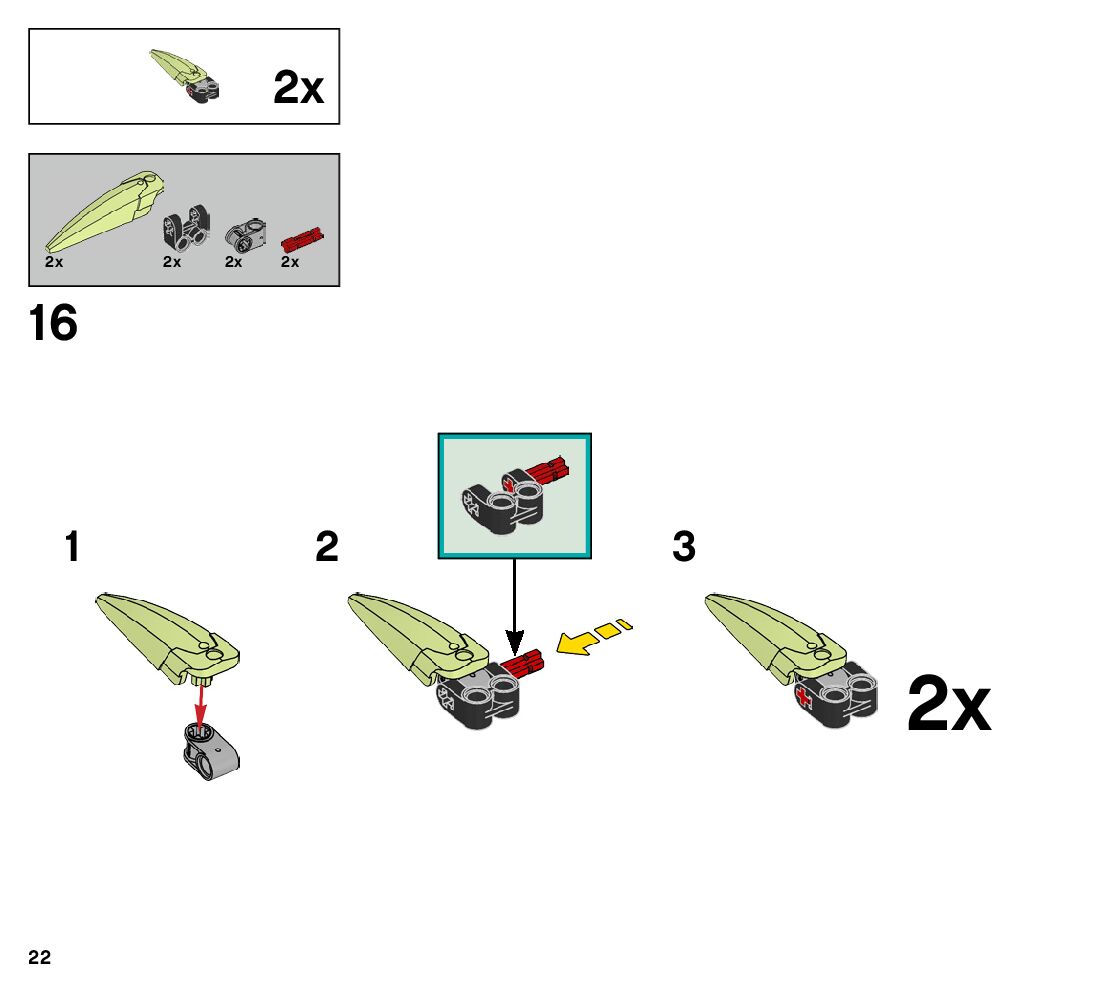 2x

2x 2x 2x 2x

16

1

2

3

2x

22