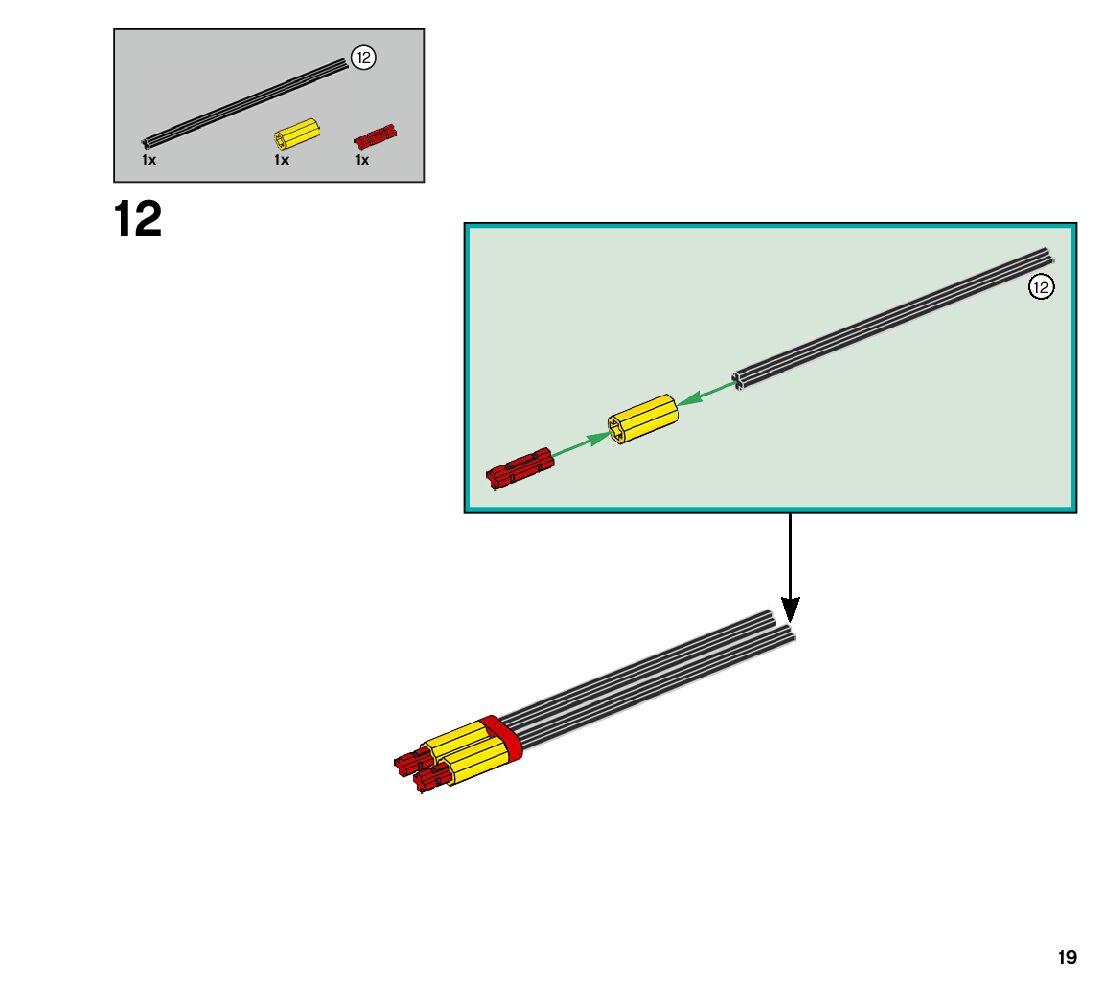 12

1x 1x 1x

12

12

19