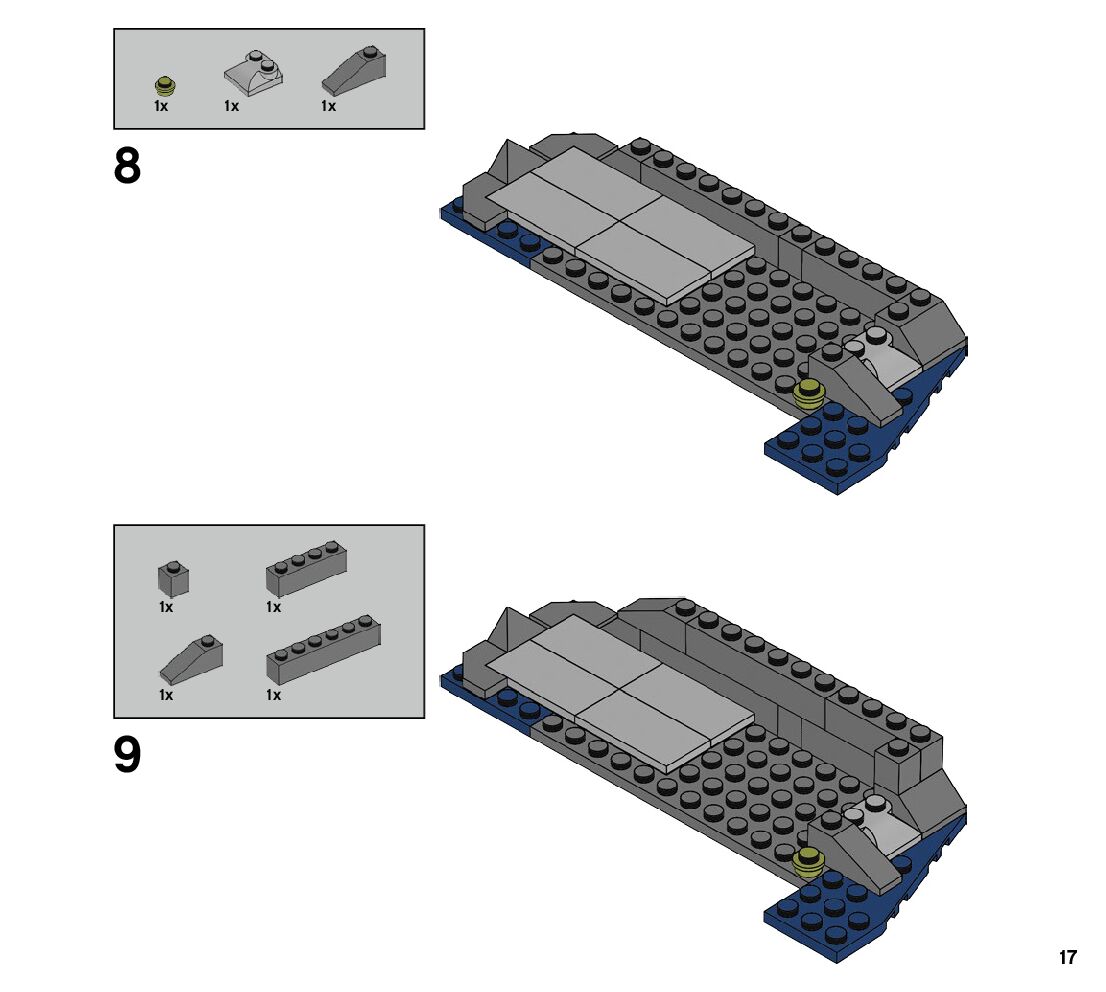 1x 1x 1x

8

1x 1x

1x 1x

9

17