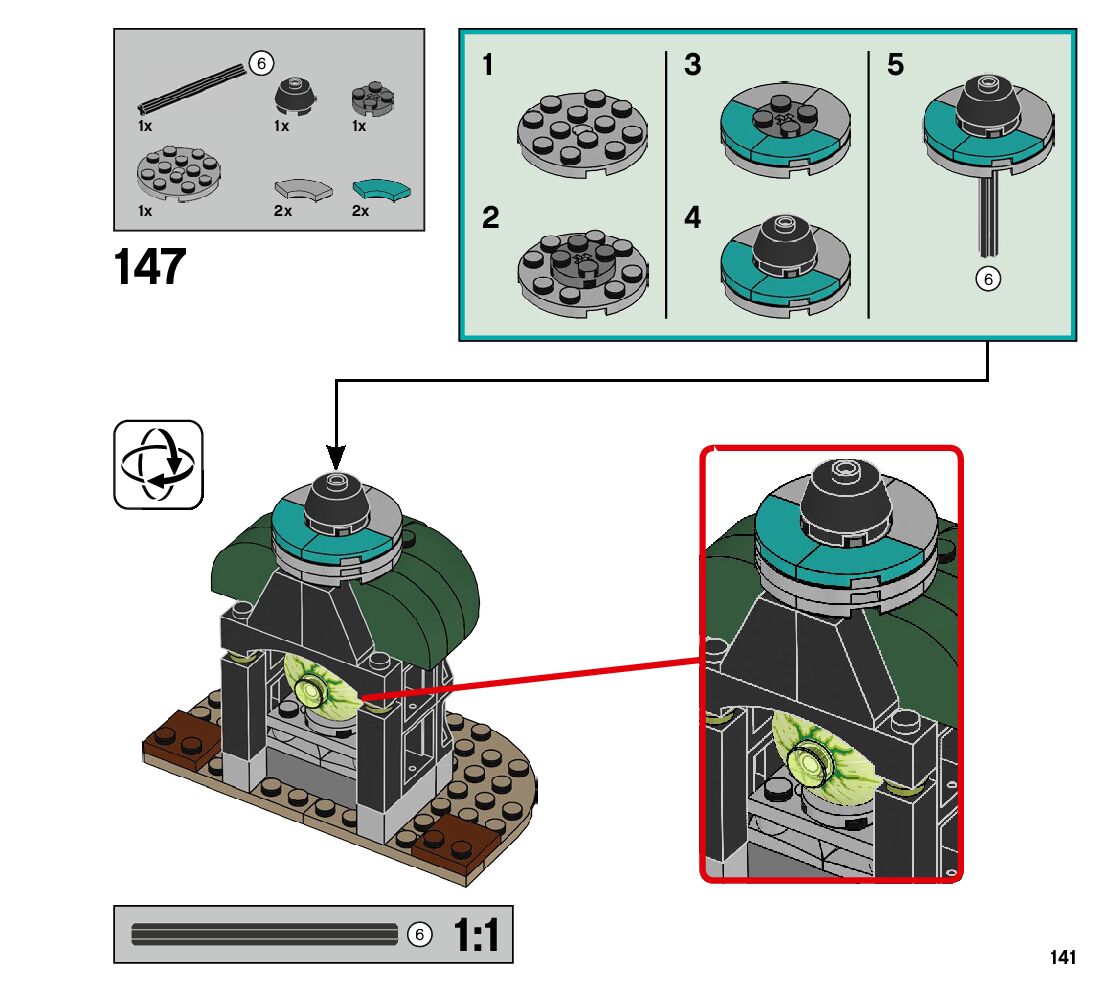 6
1x
1x
1x
1x
2x
2x

147

1
2
3
4
5
6

6 1:1

141