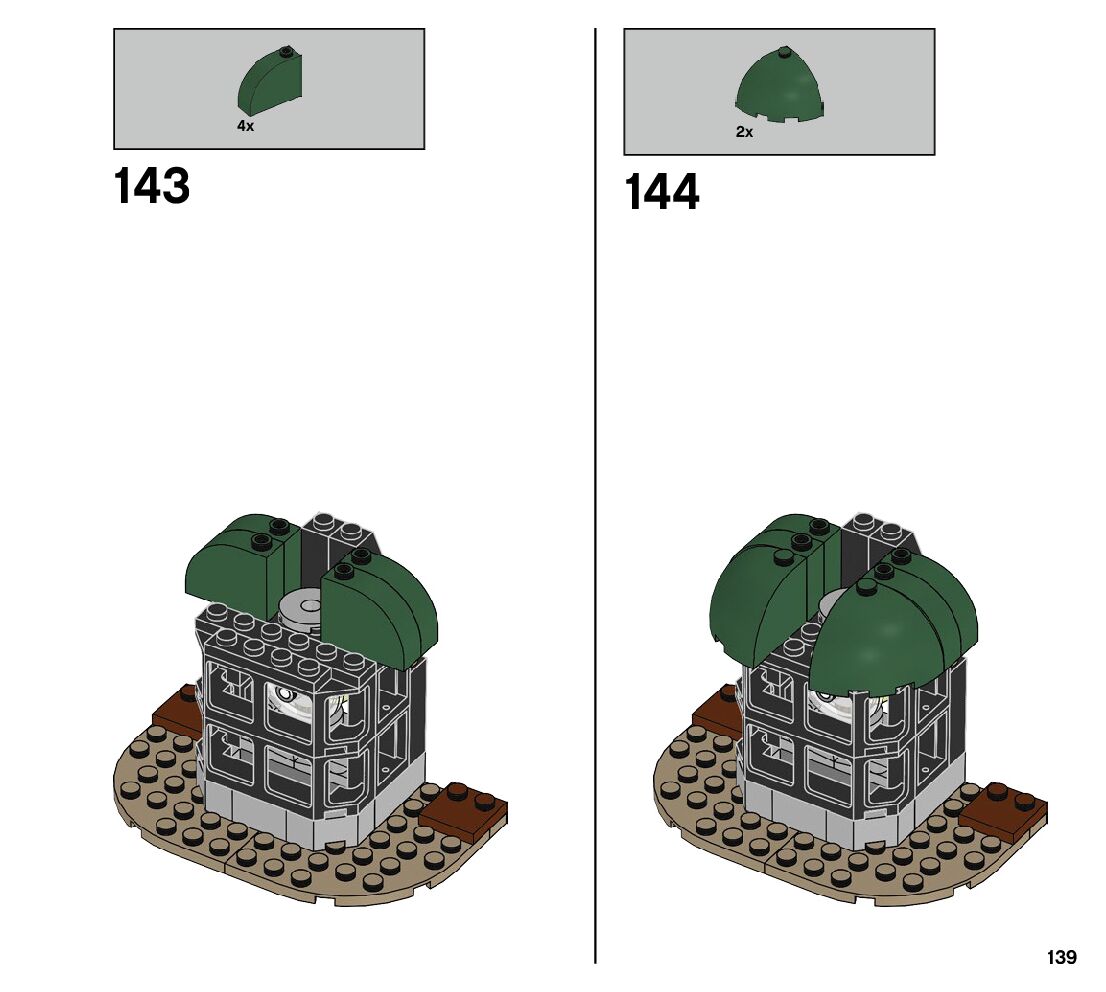 4x

143

2x

144

139