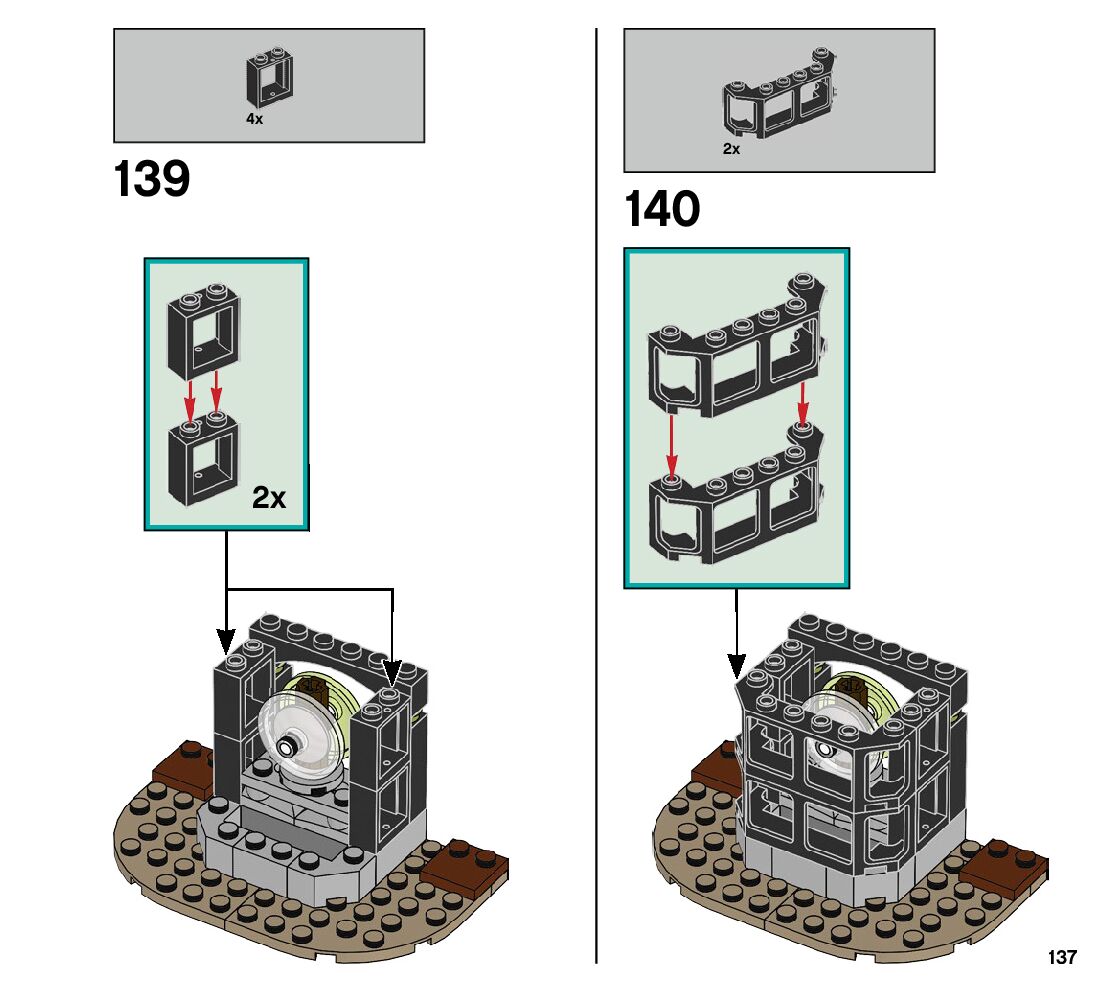 4x

139

2x

2x

140

137