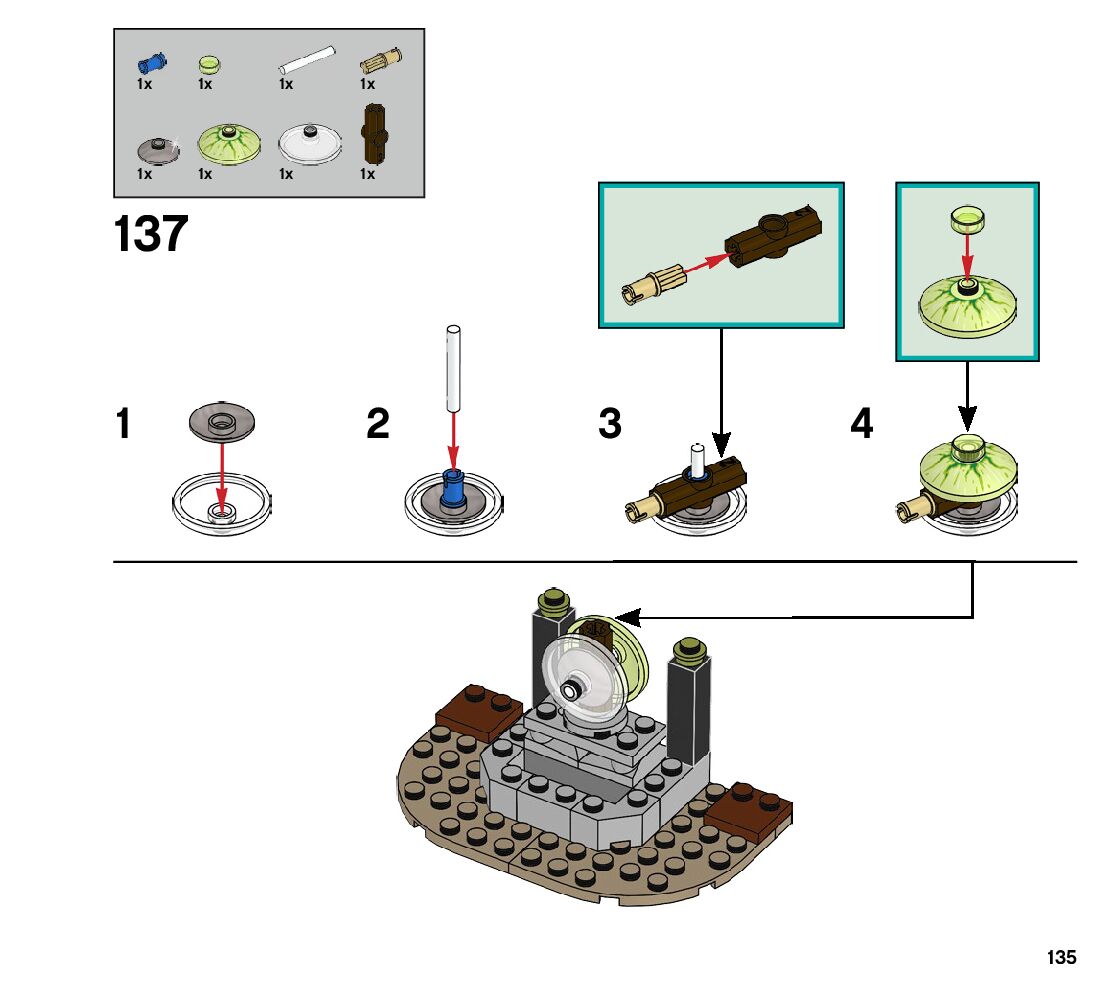 1x 1x 1x 1x
1x 1x 1x 1x

137

1

2

3

4

135