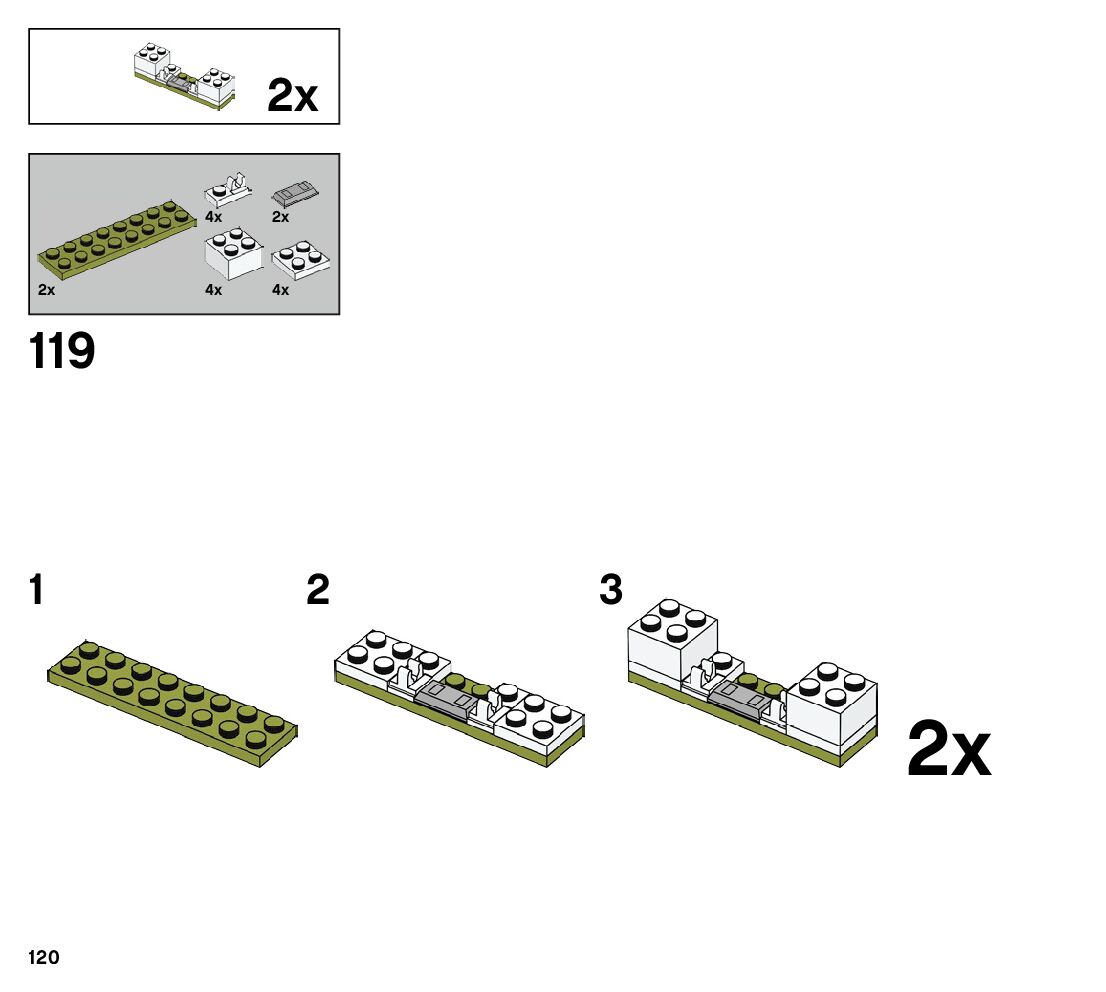 2x

4x
2x
2x
4x
4x

119

1

2

3

2x

120