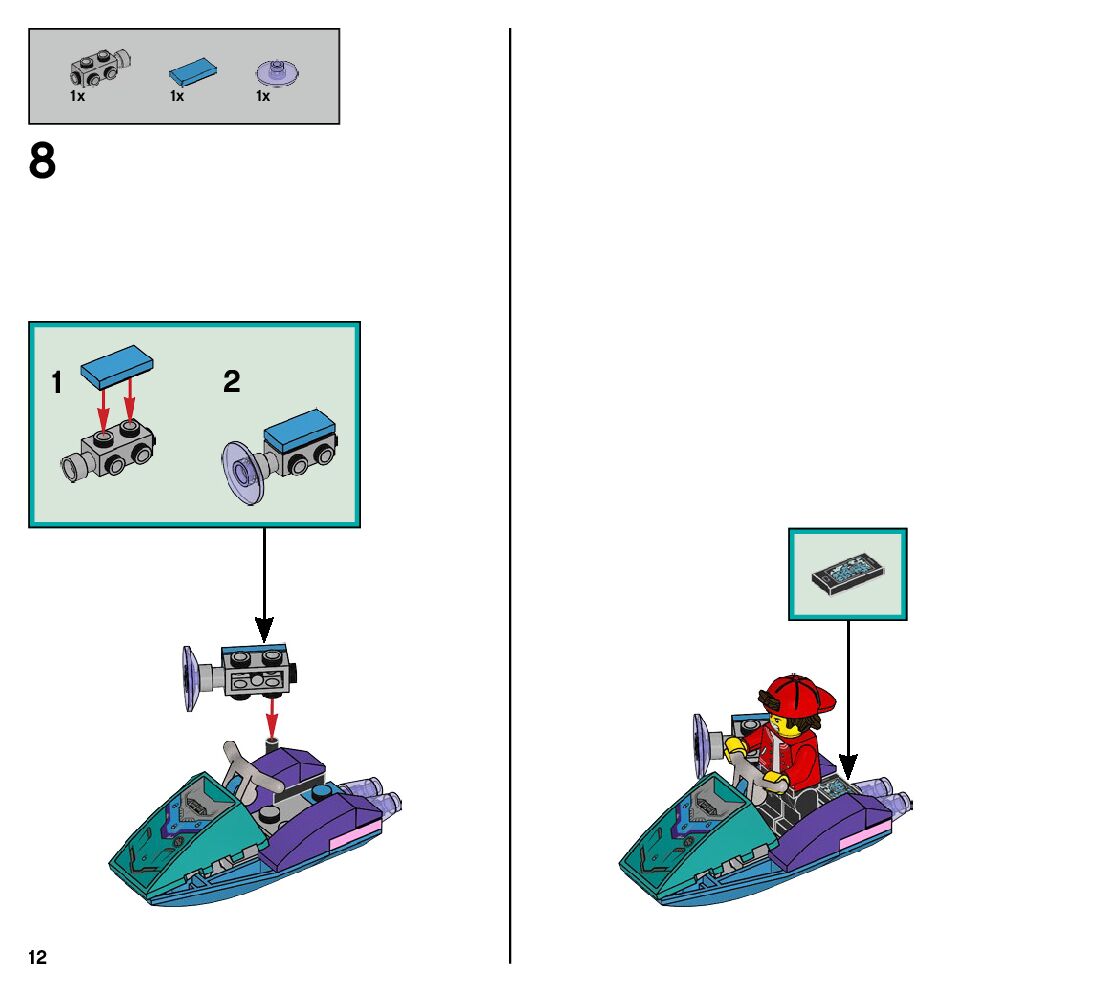 1x 1x 1x

8

1 2

12