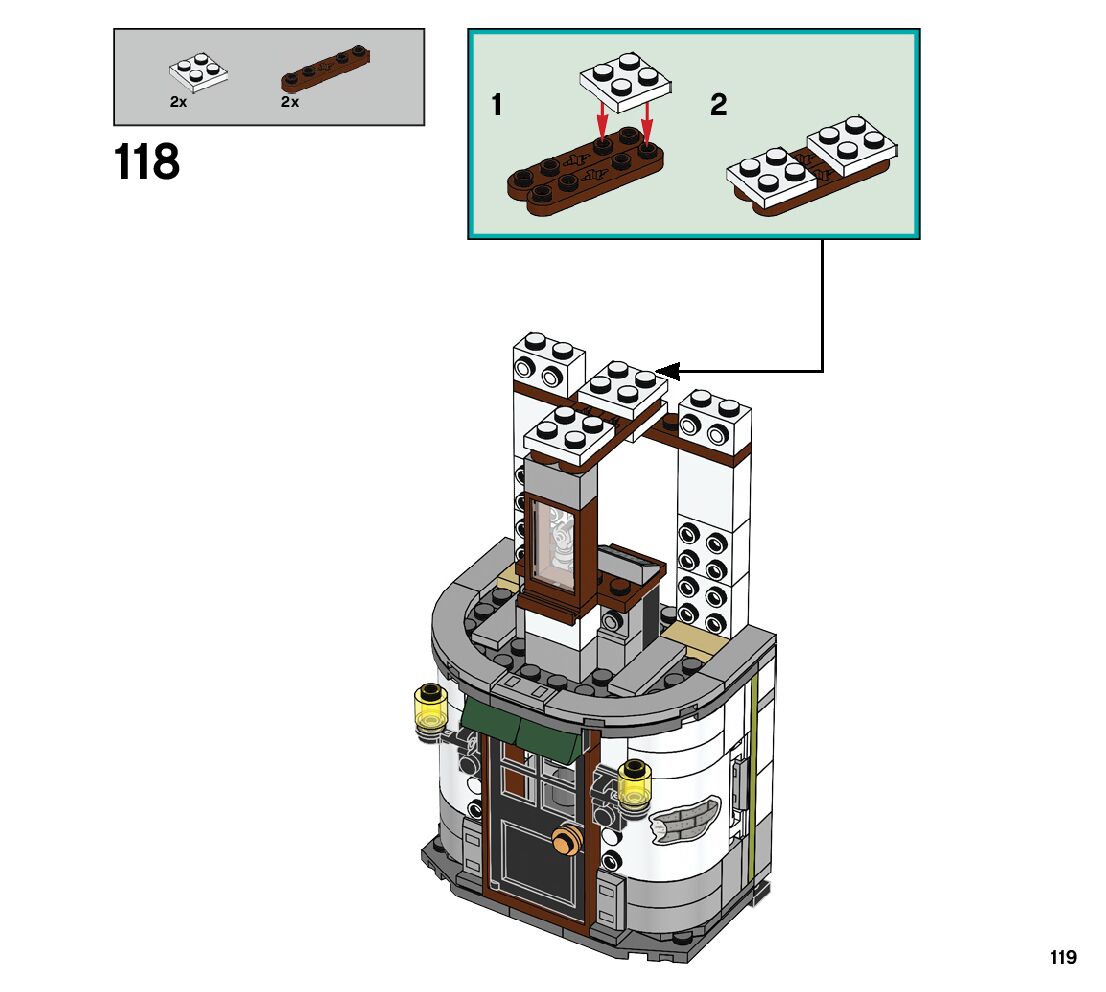 2x 2x

118

1 2

119