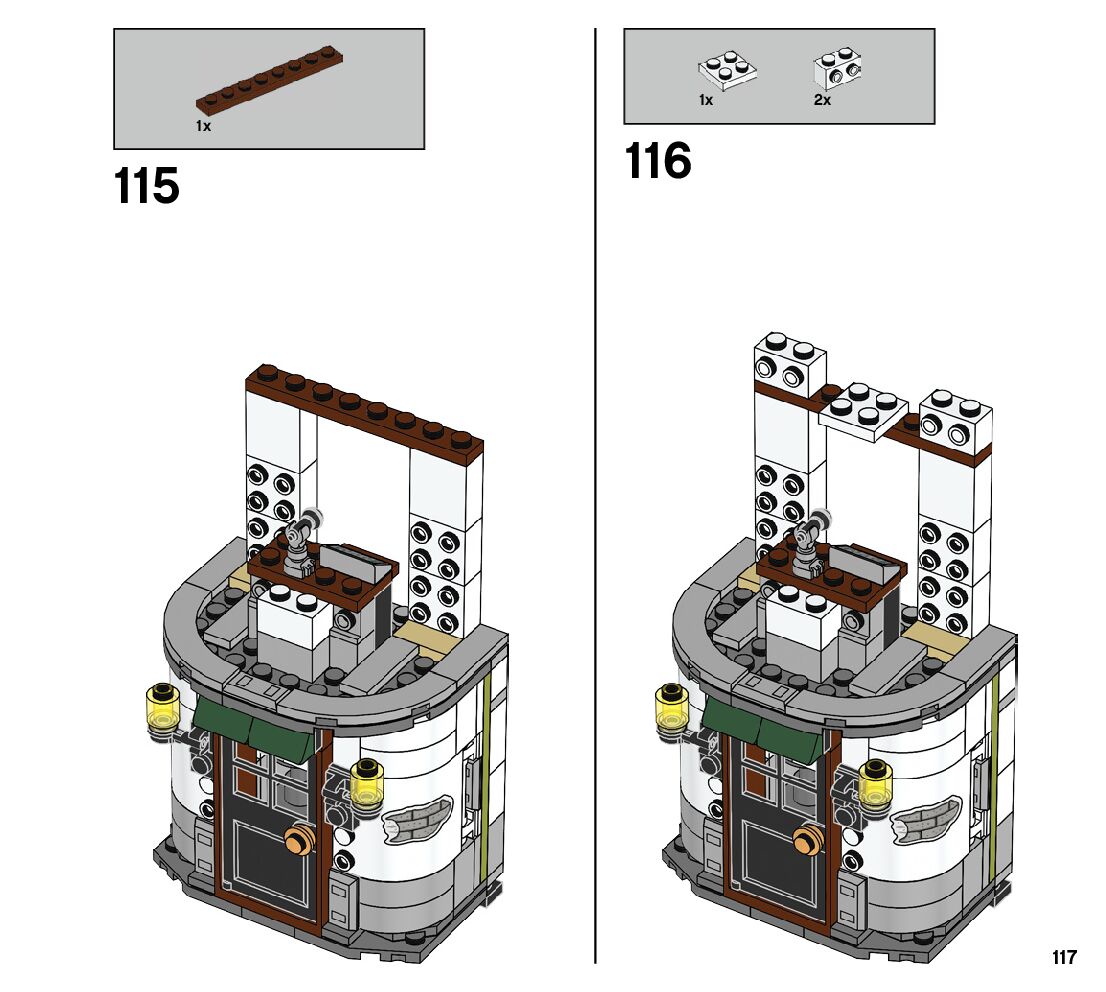 1x

115

1x 2x

116

117