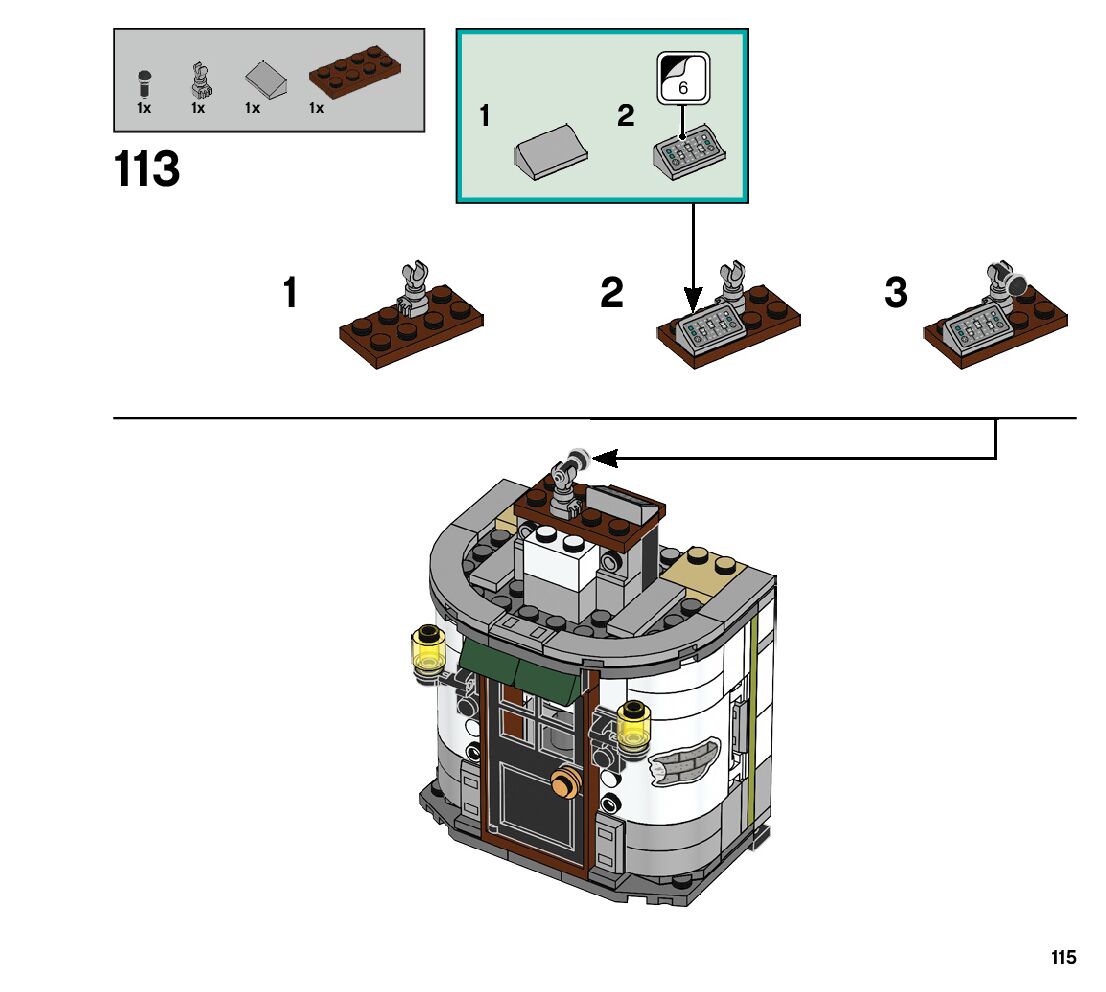 1x 1x 1x 1x

113

1

2

6

1

2

3

115