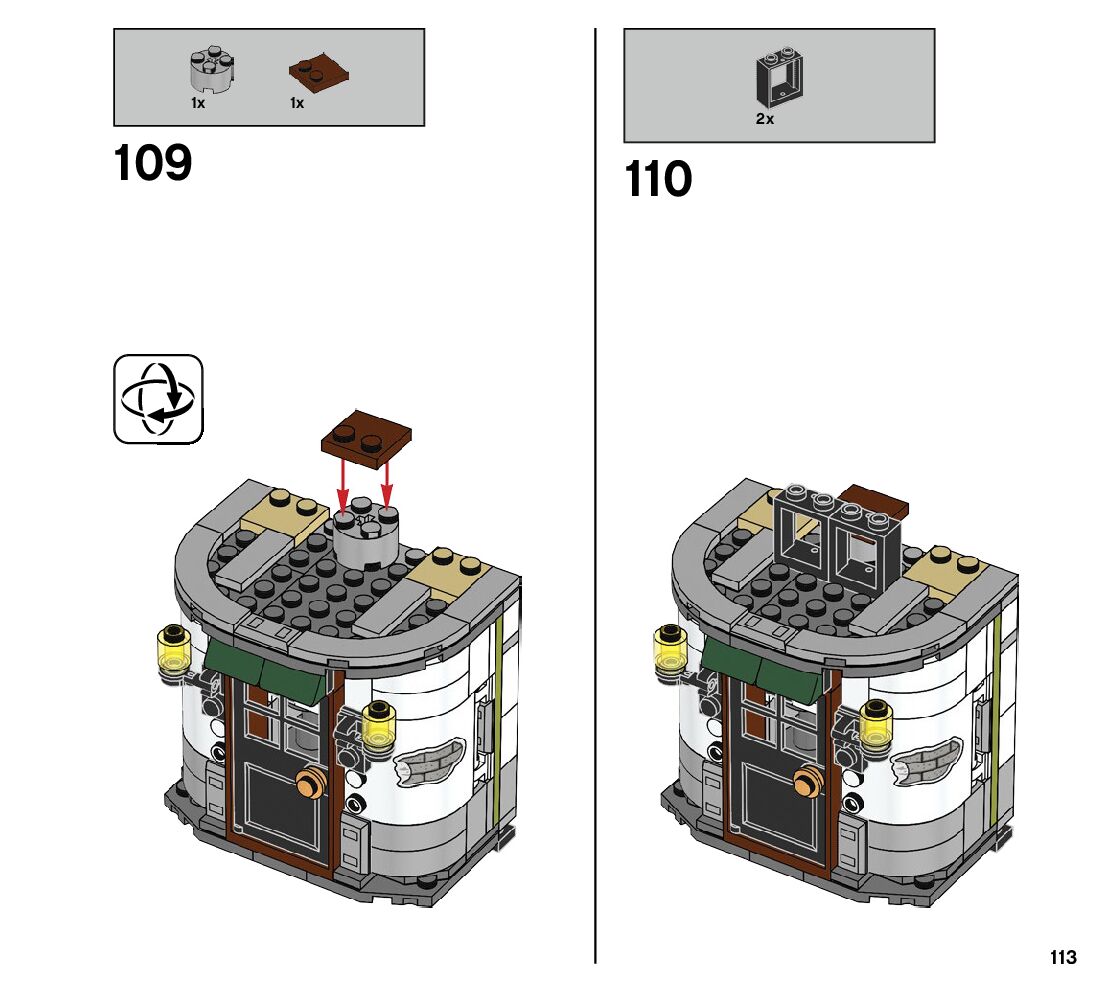 1x 1x

109

2x

110

113