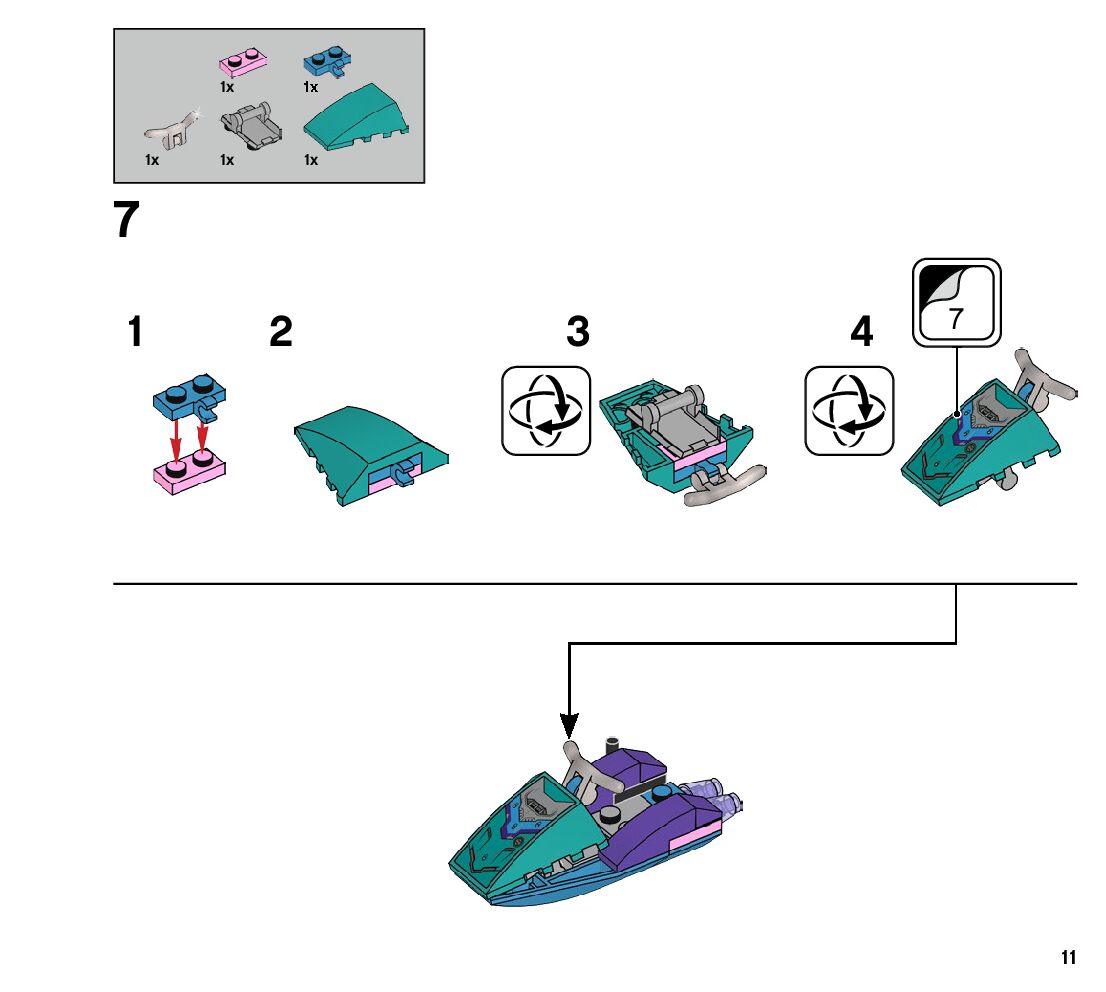 1x 1x
1x 1x 1x

7

1

2

3

4

7

11