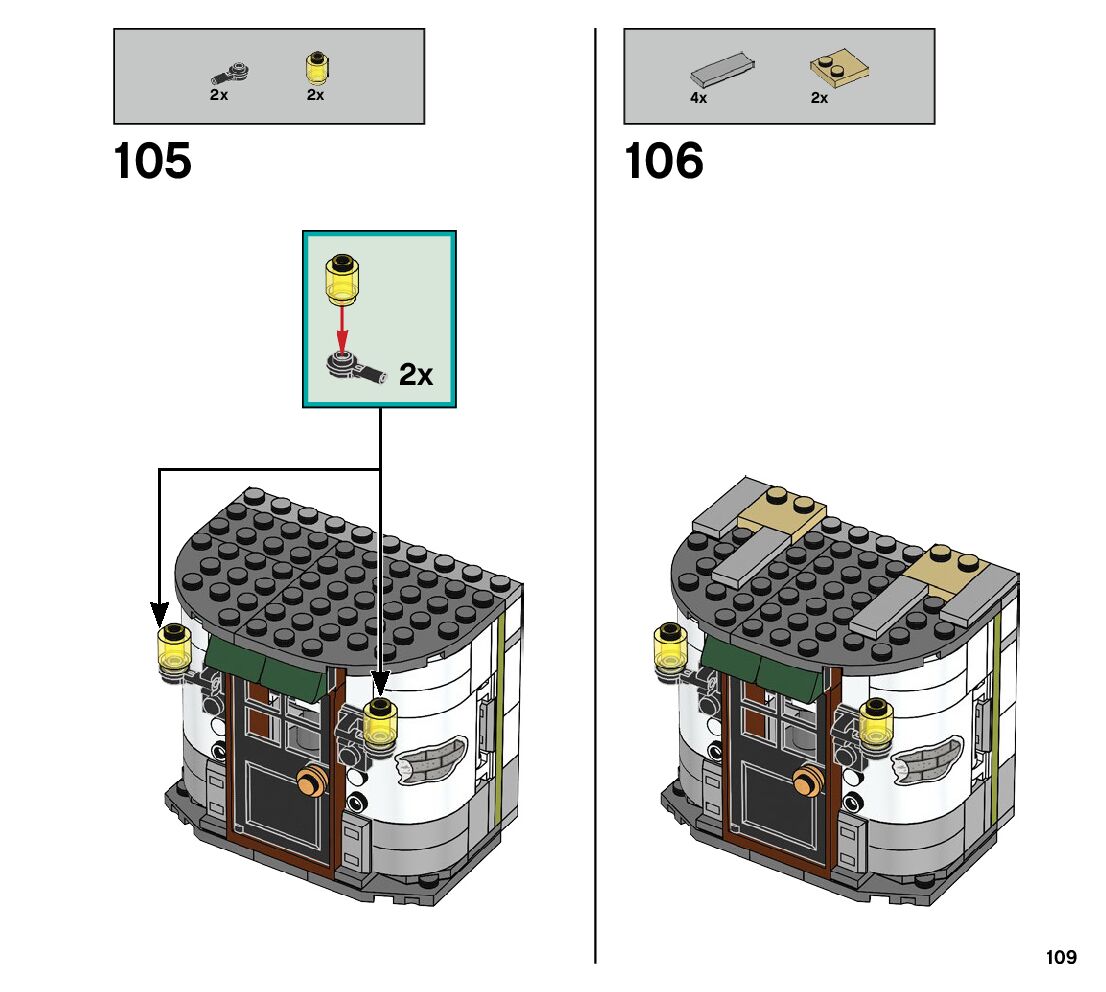 2x 2x

105

2x

4x 2x

106

109