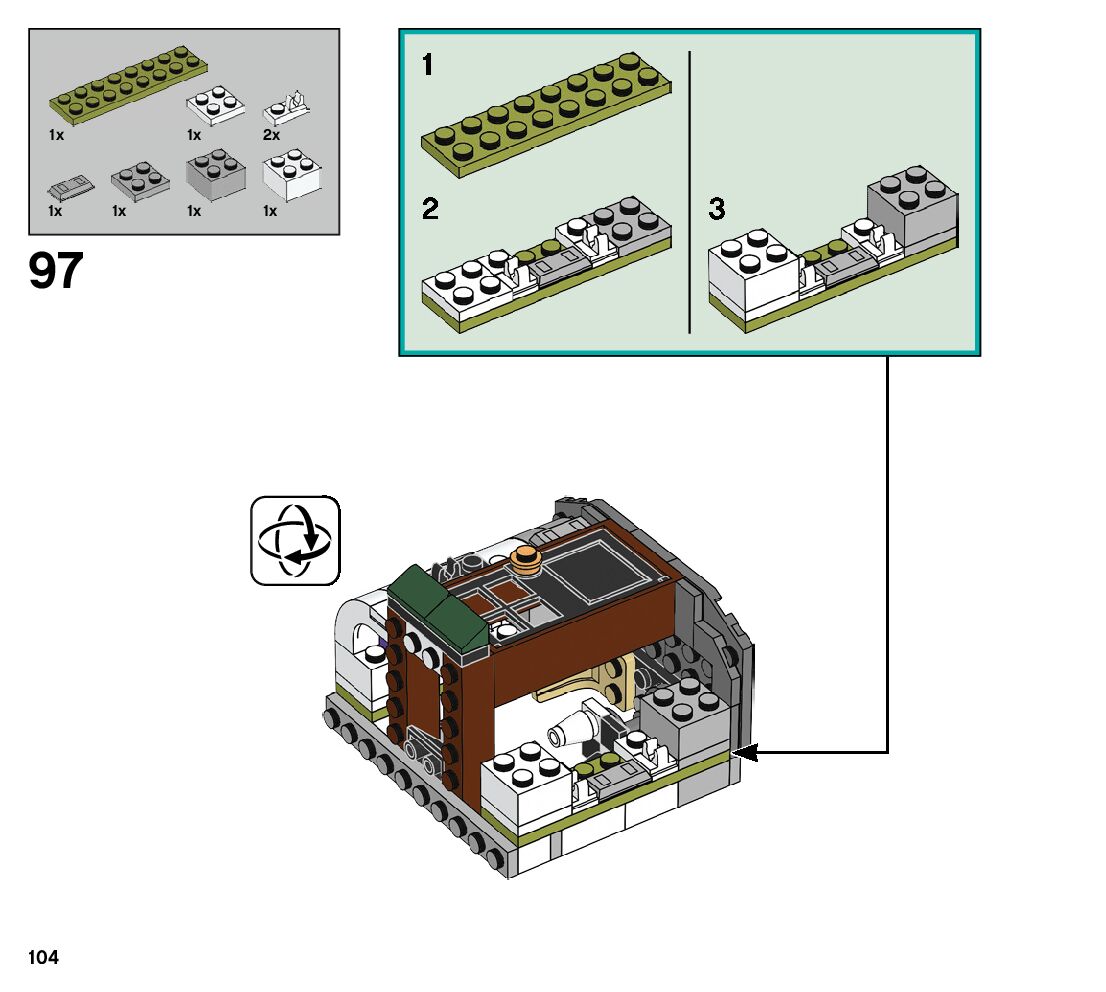 1x
1x
2x
1x
1x
1x
1x

97

1

2

3

104