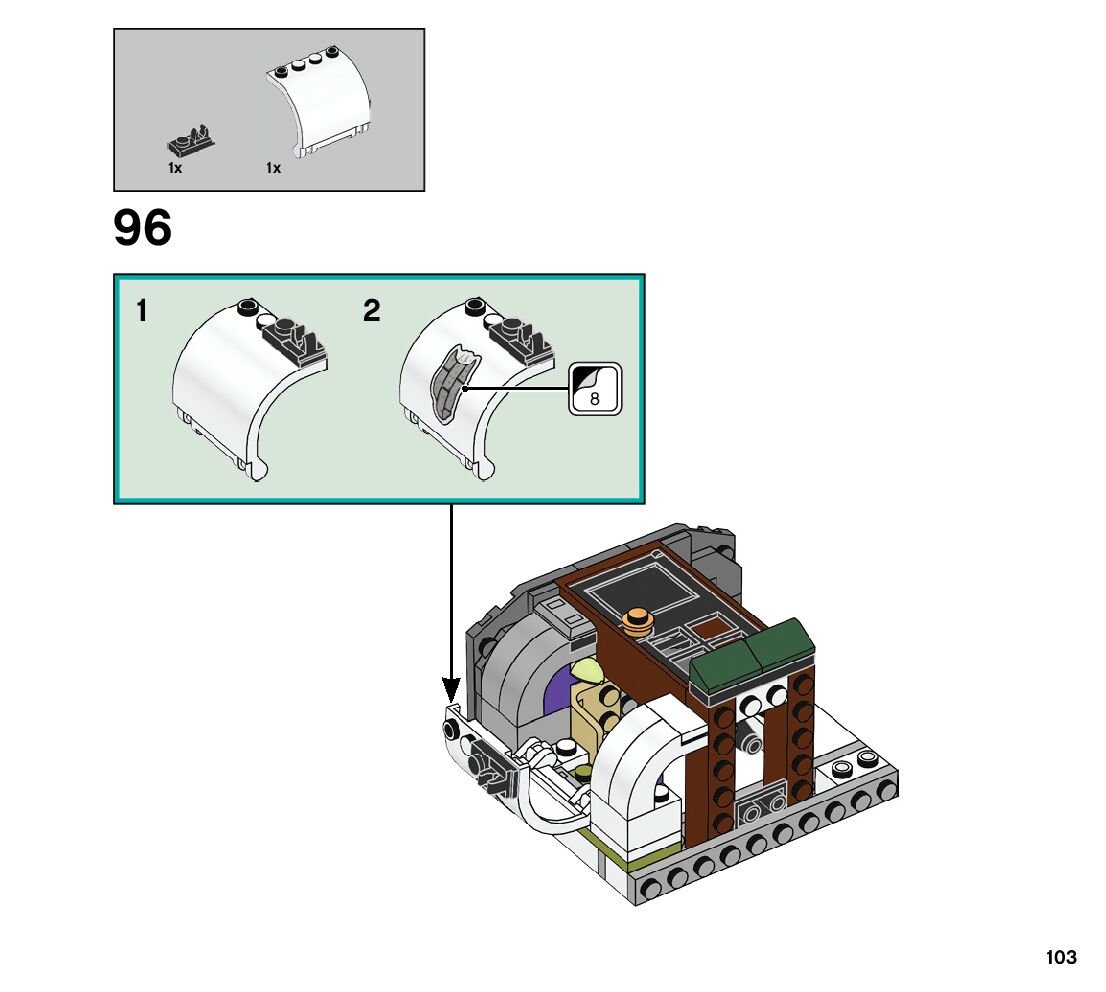 1x
1x

96

1

2

8

103