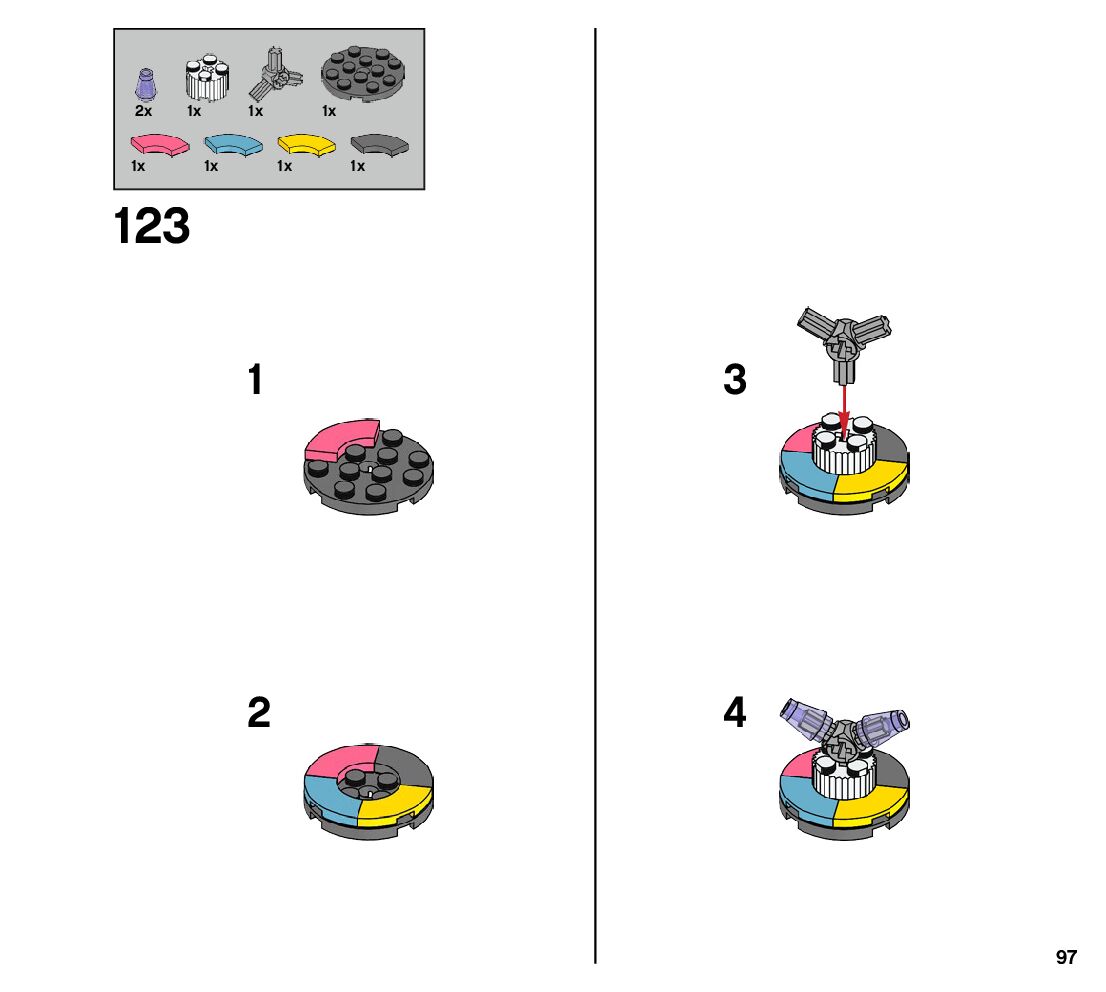 2x 1x 1x 1x
1x 1x 1x 1x

123

1

2

3

4

97