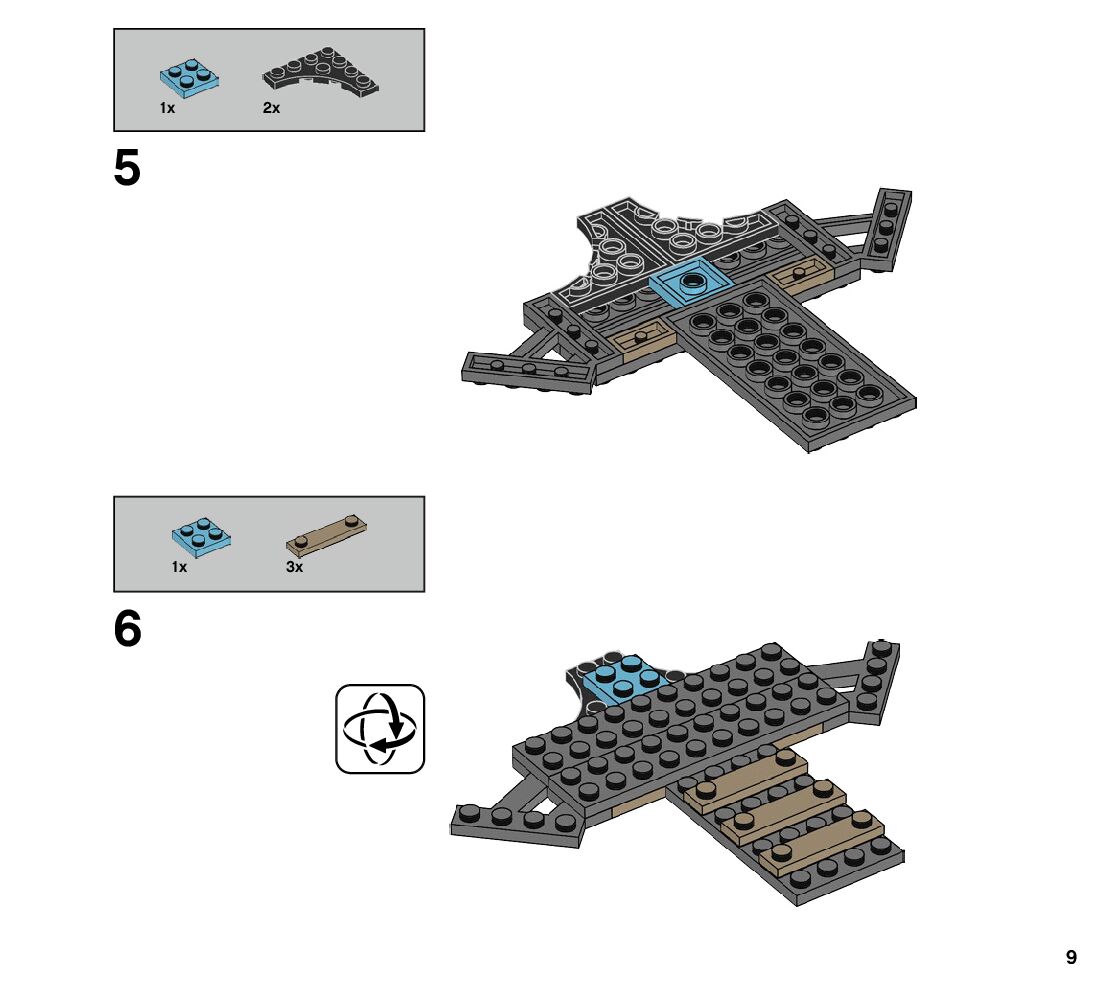 1x 2x

5

1x 3x

6

9