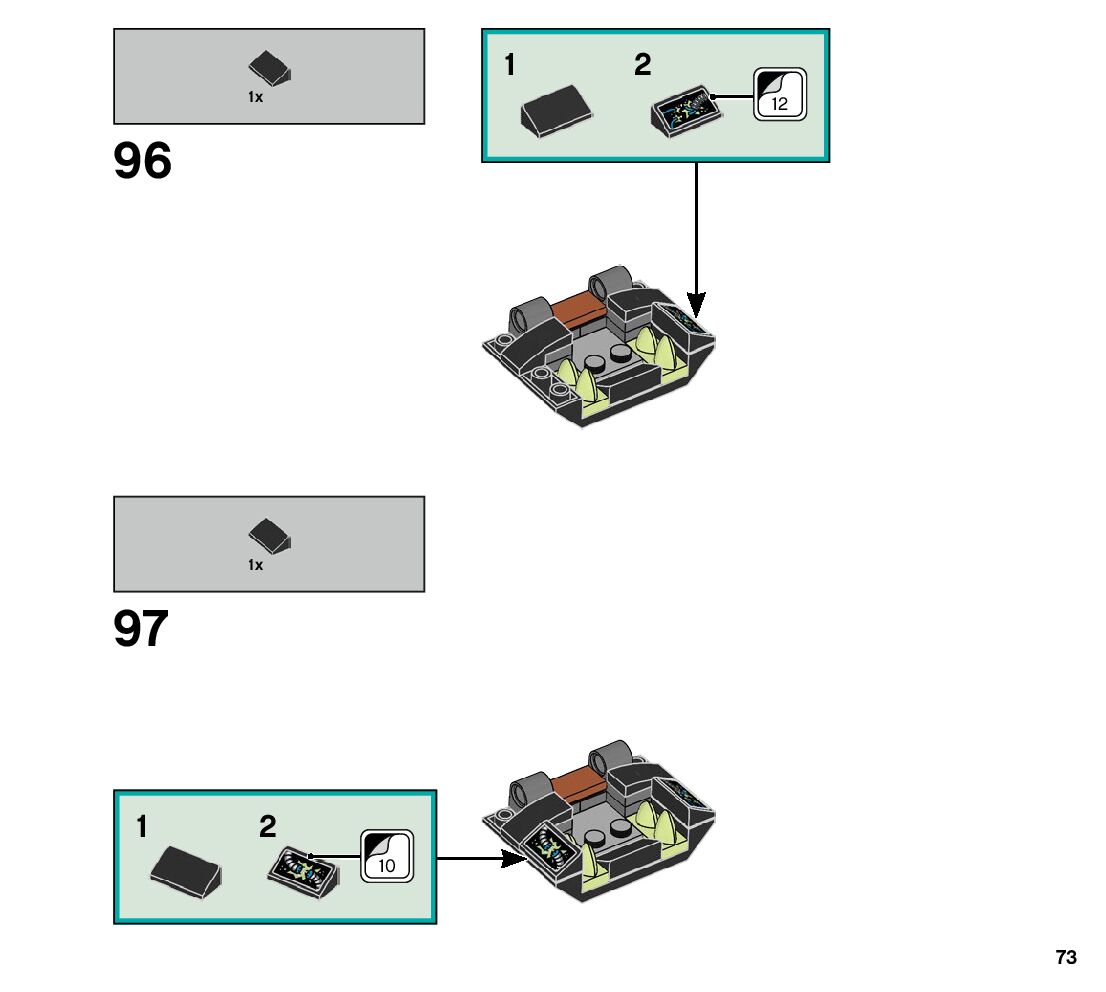 1x

96

1

2

12

1x

97

1

2

10

73