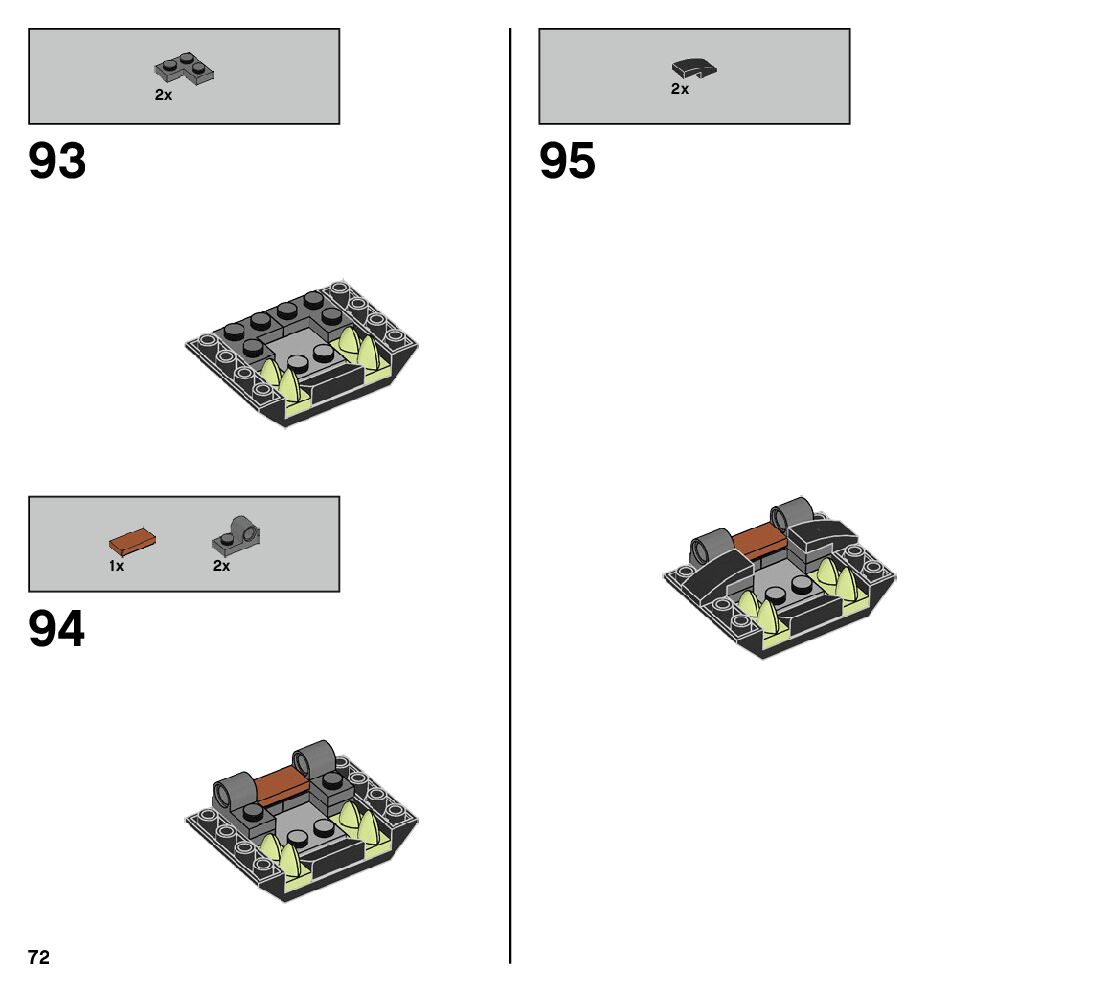 2x

93

1x 2x

94

72

2x

95