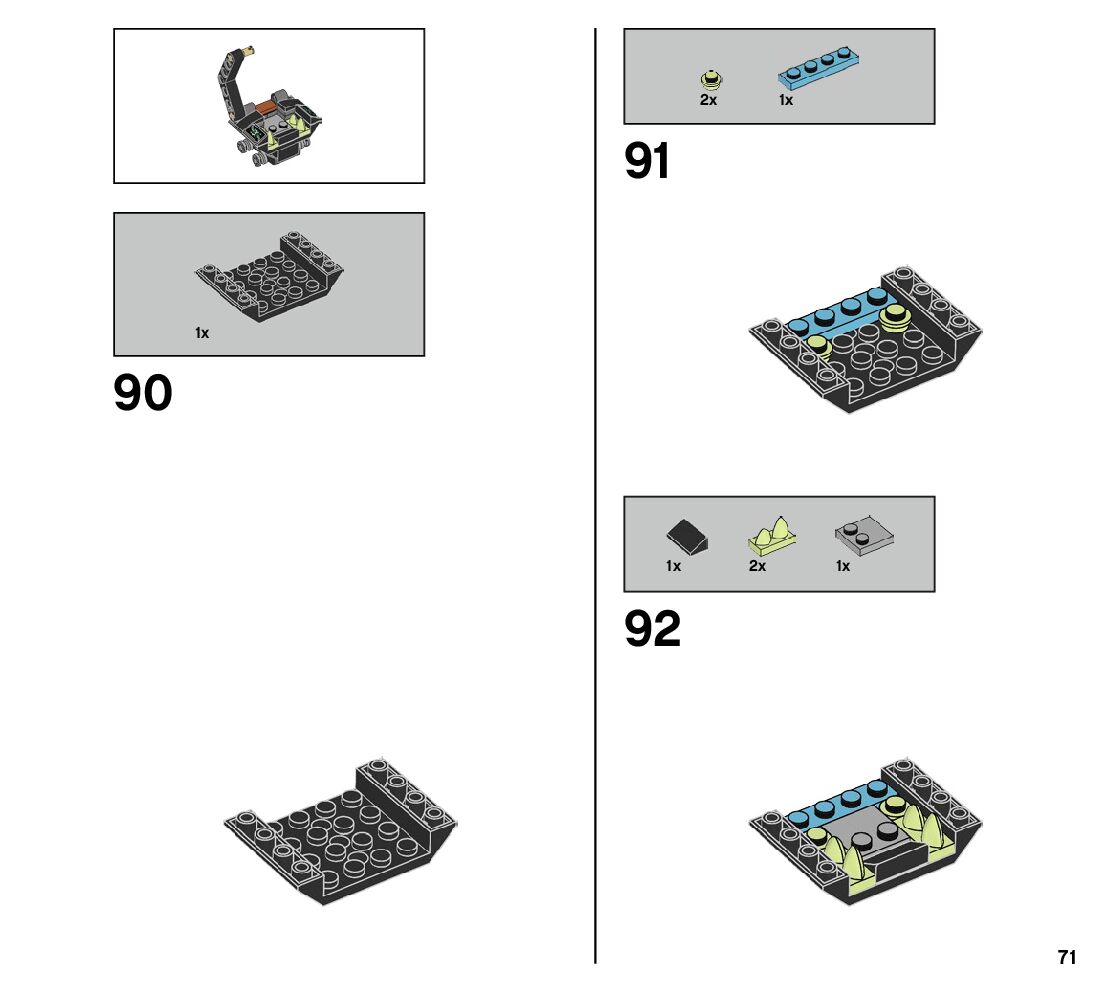 1x

90

2x 1x

91

1x 2x 1x

92

71