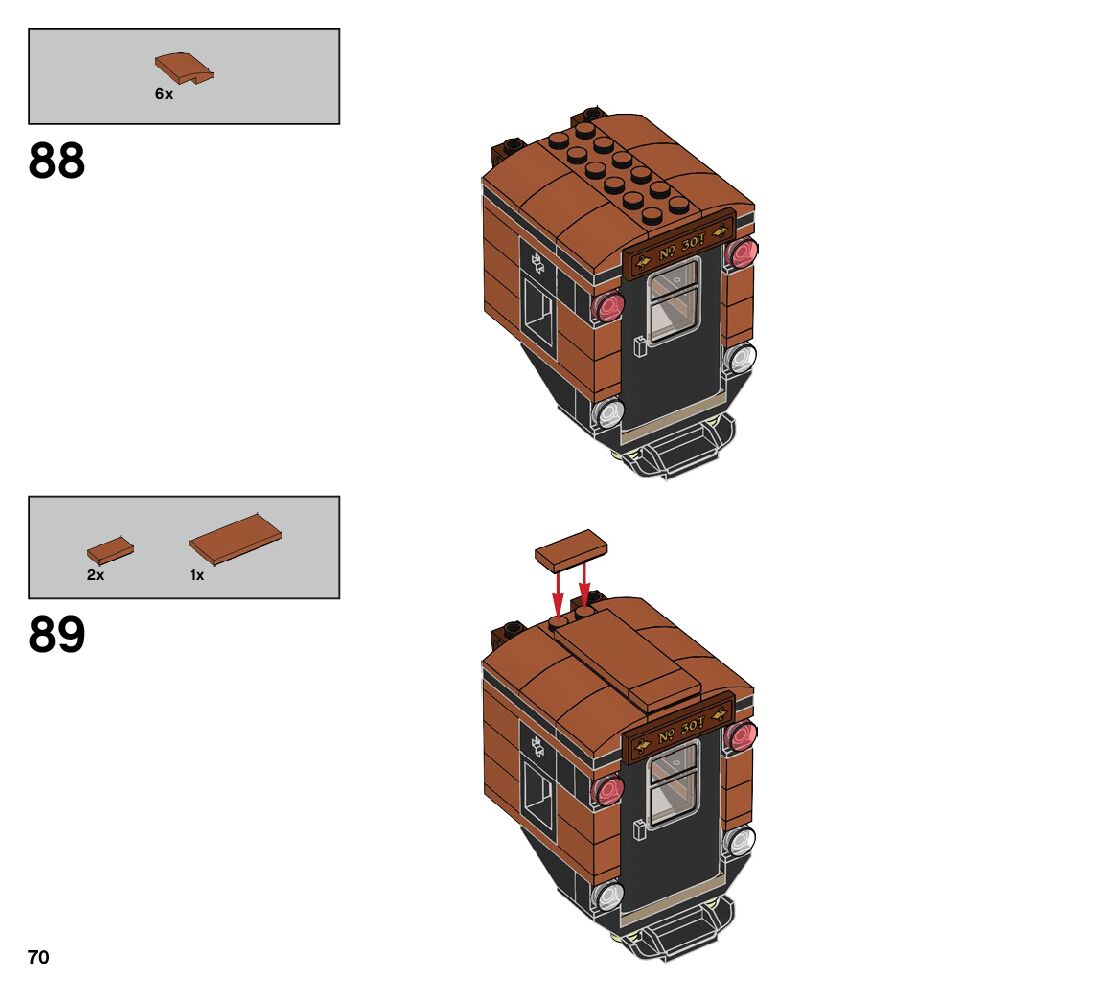 6x

88

№ 301

2x

1x

89

№ 301

70