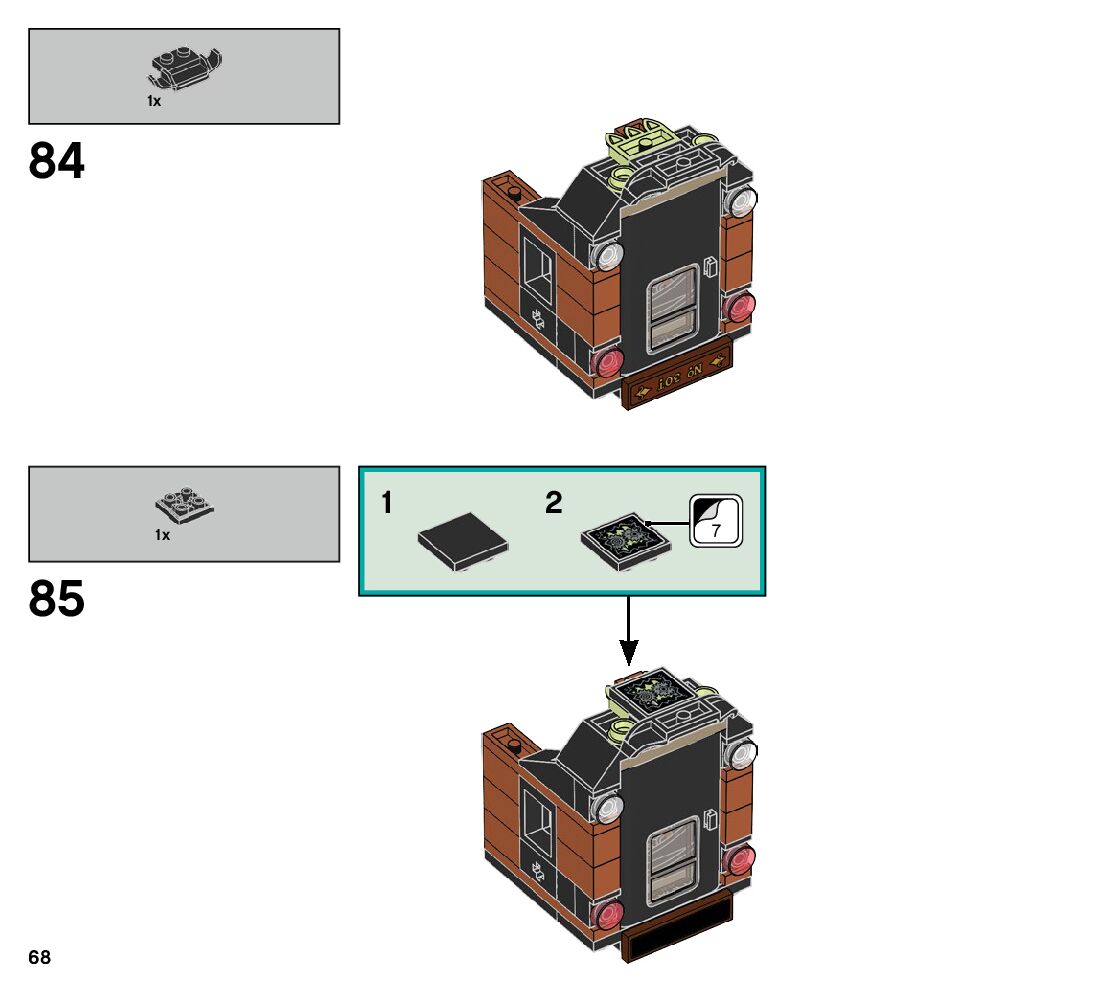 1x

84

№ 301

1x

85

1

2

7

68