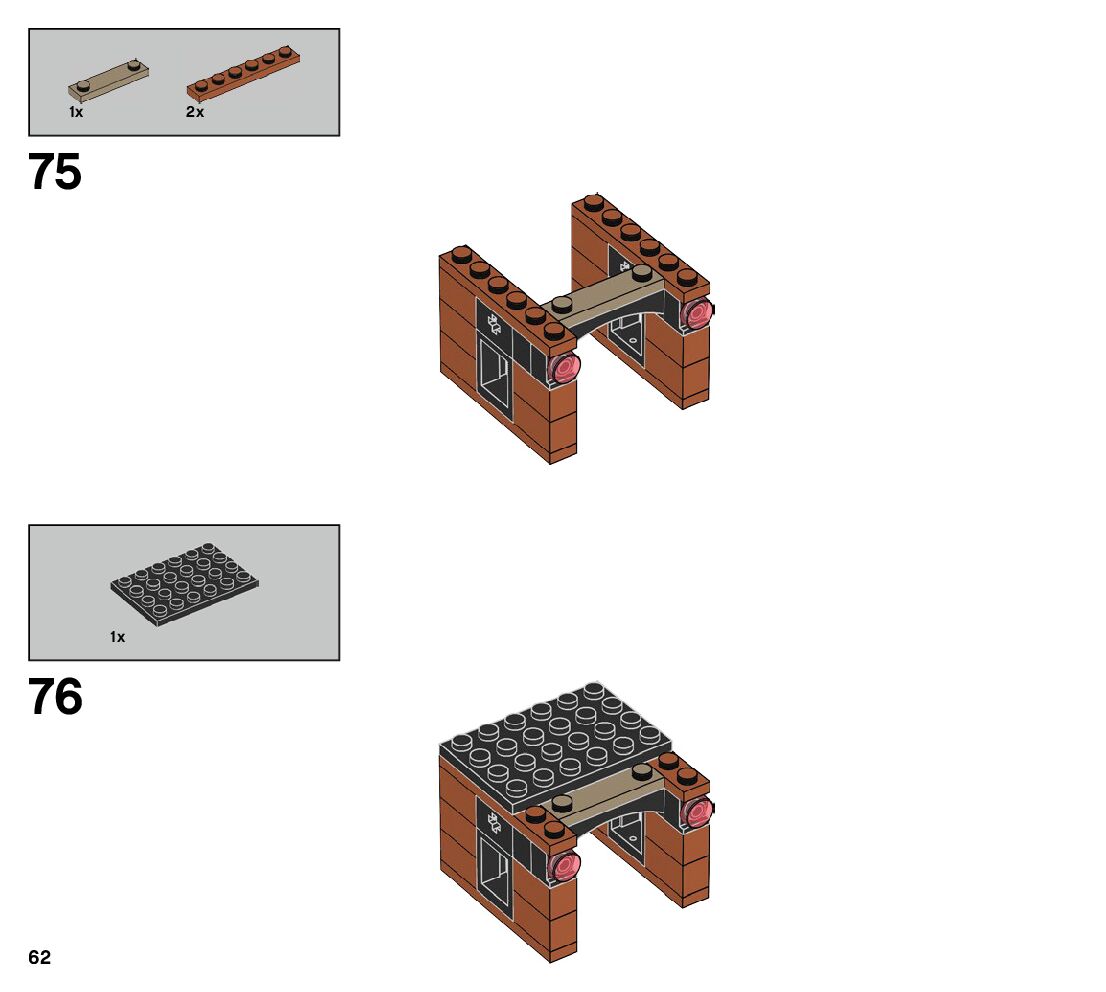 1x 2x

75

1x

76

62