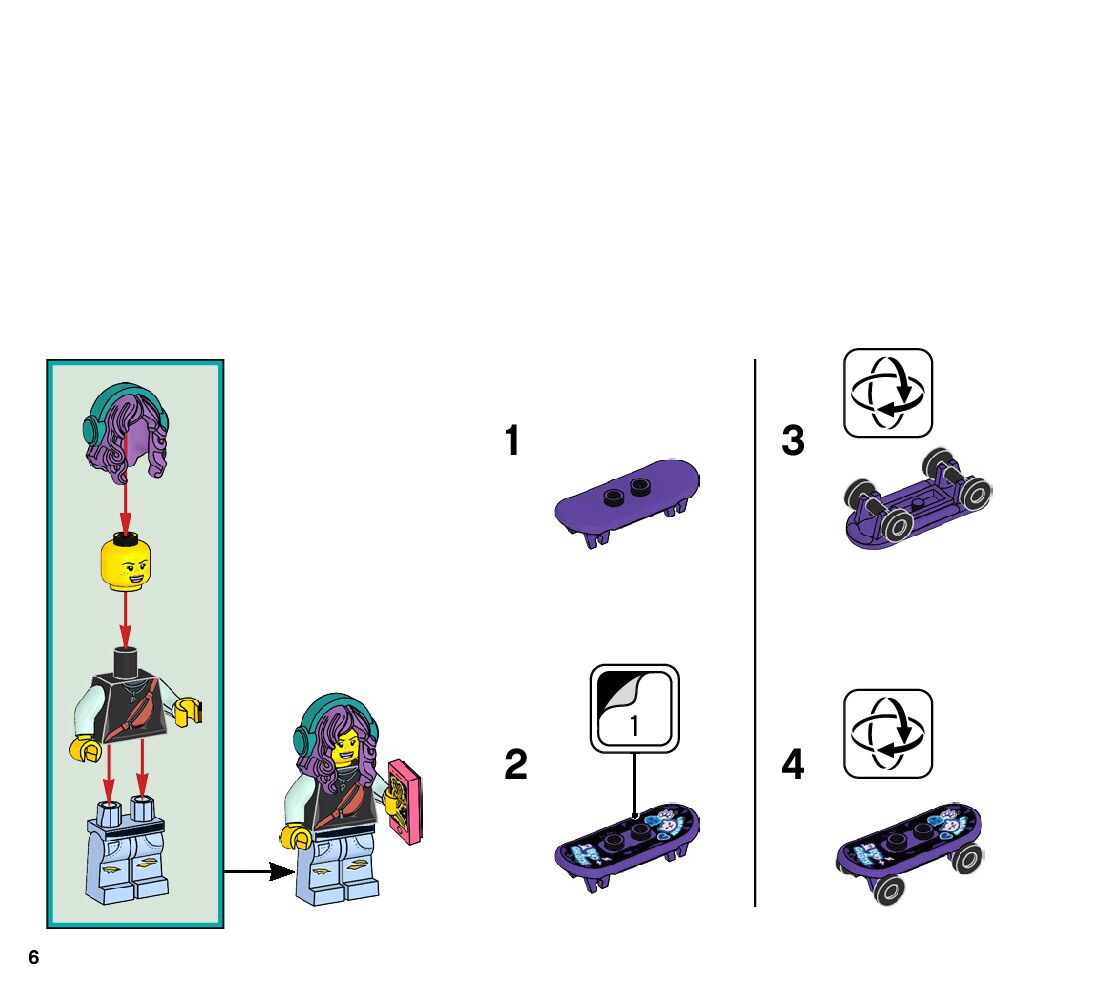 1

2

1

3

4

6