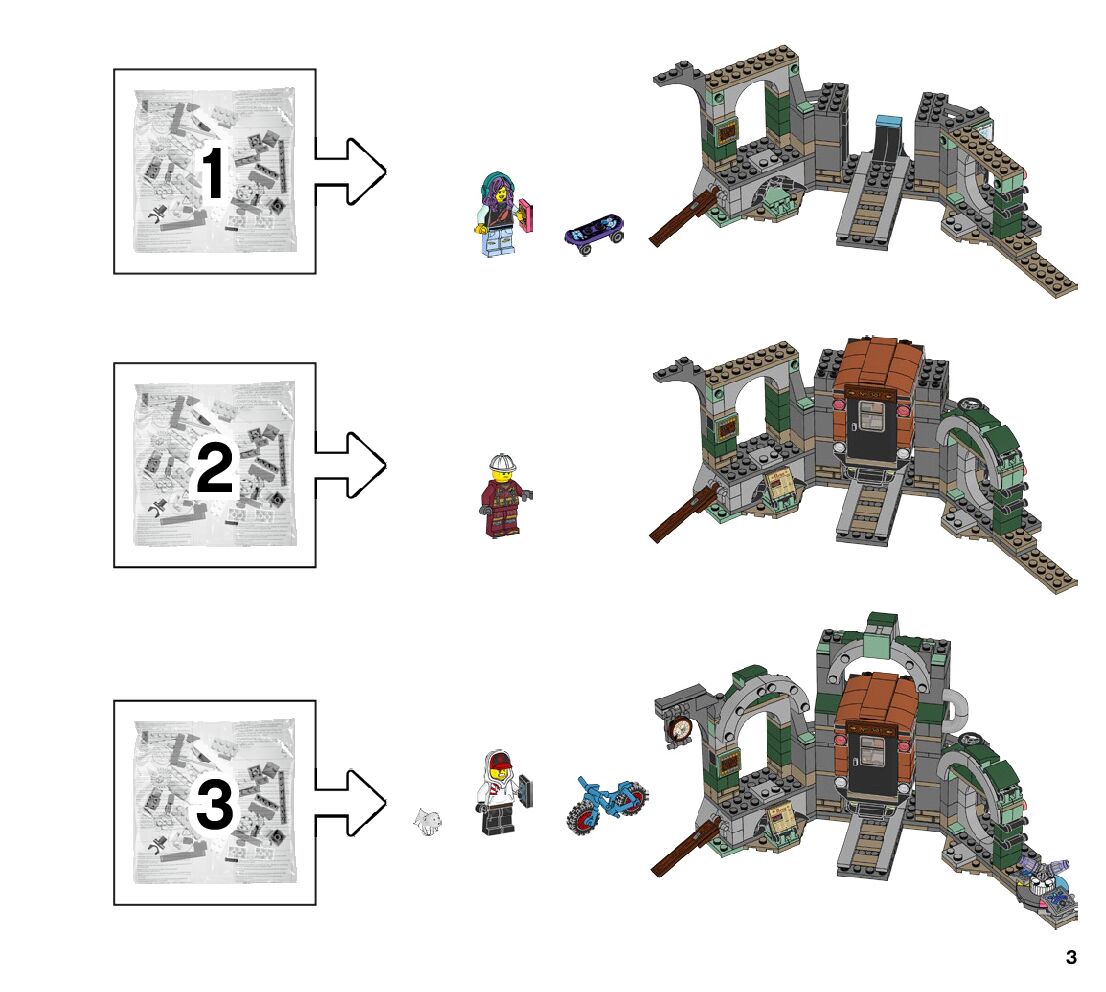 1

2

3

3