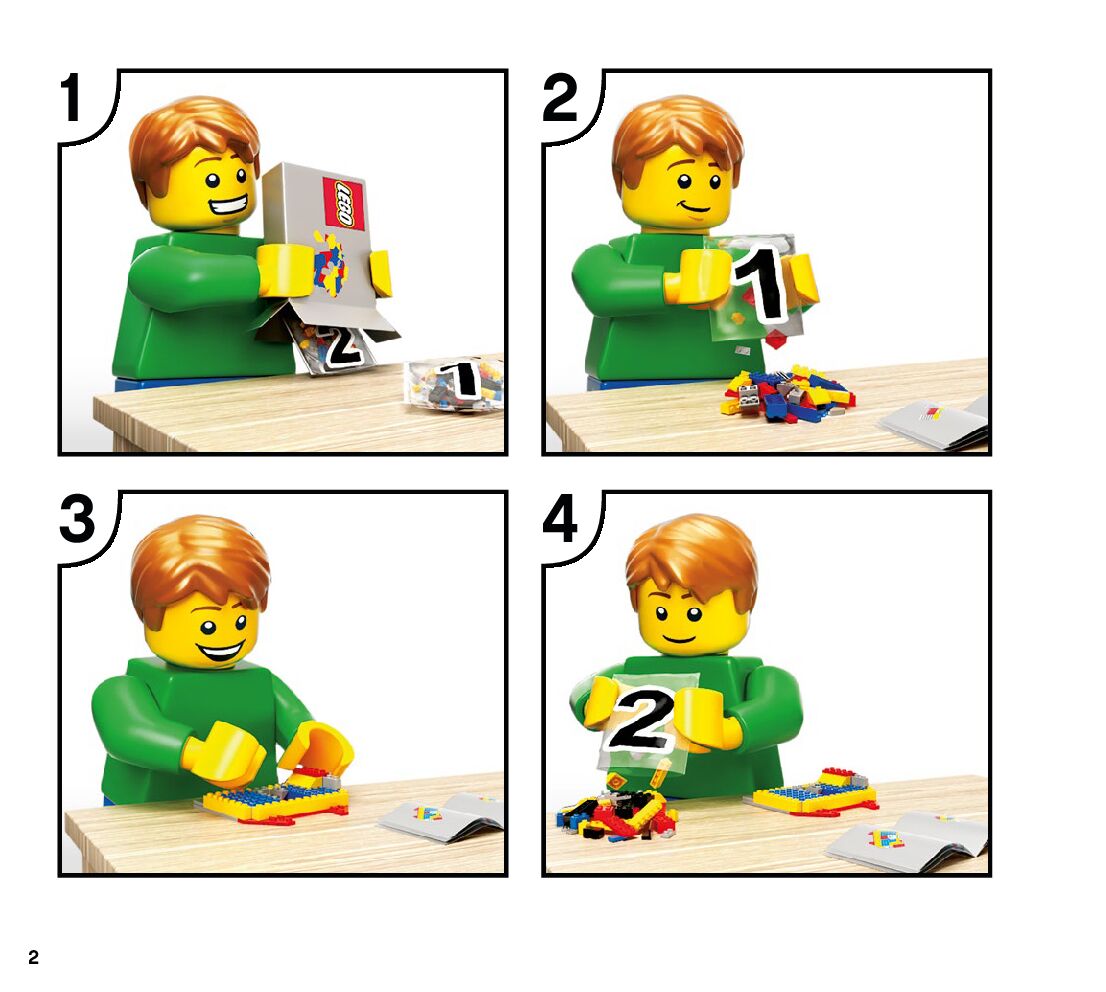 1

LEGO

2

1

2

1

3

4

2

2