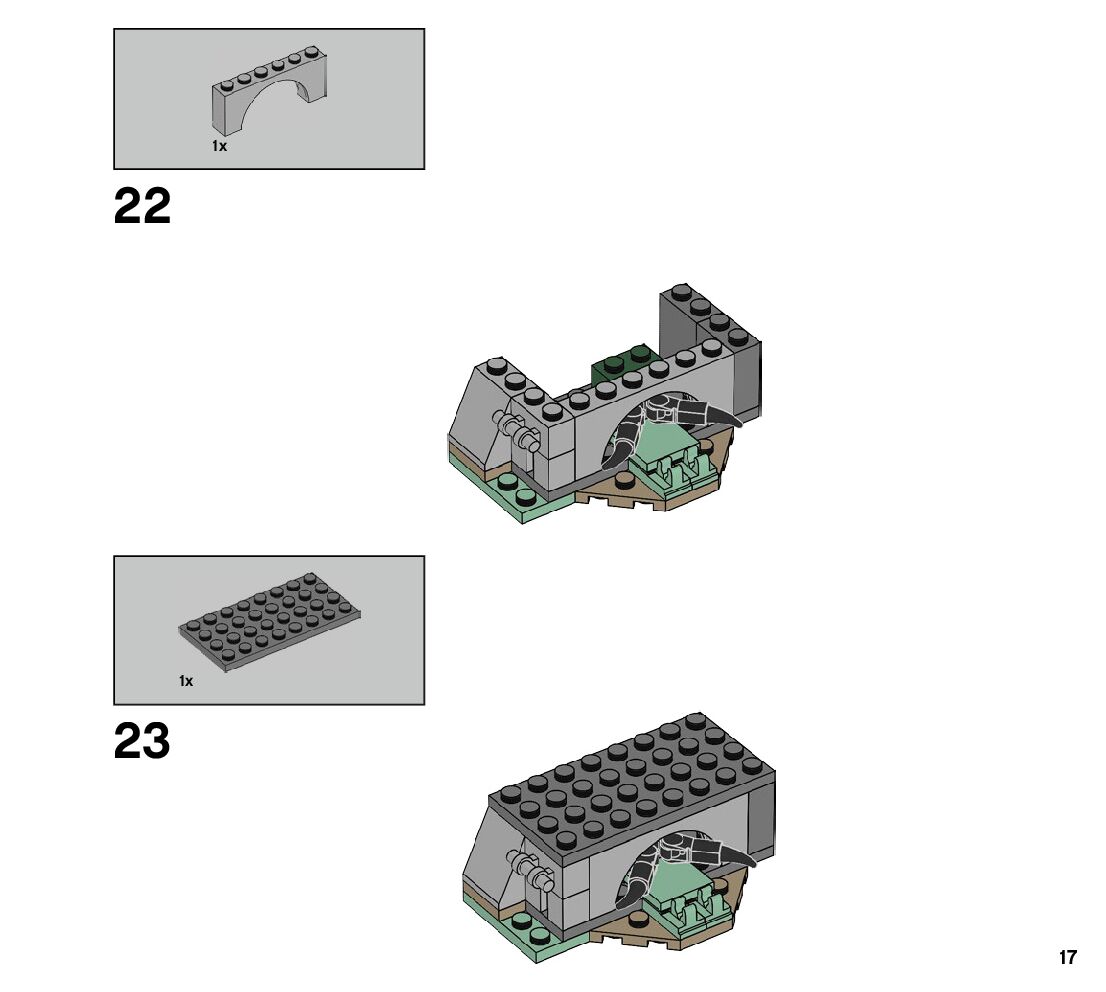 1x

22

1x

23

17