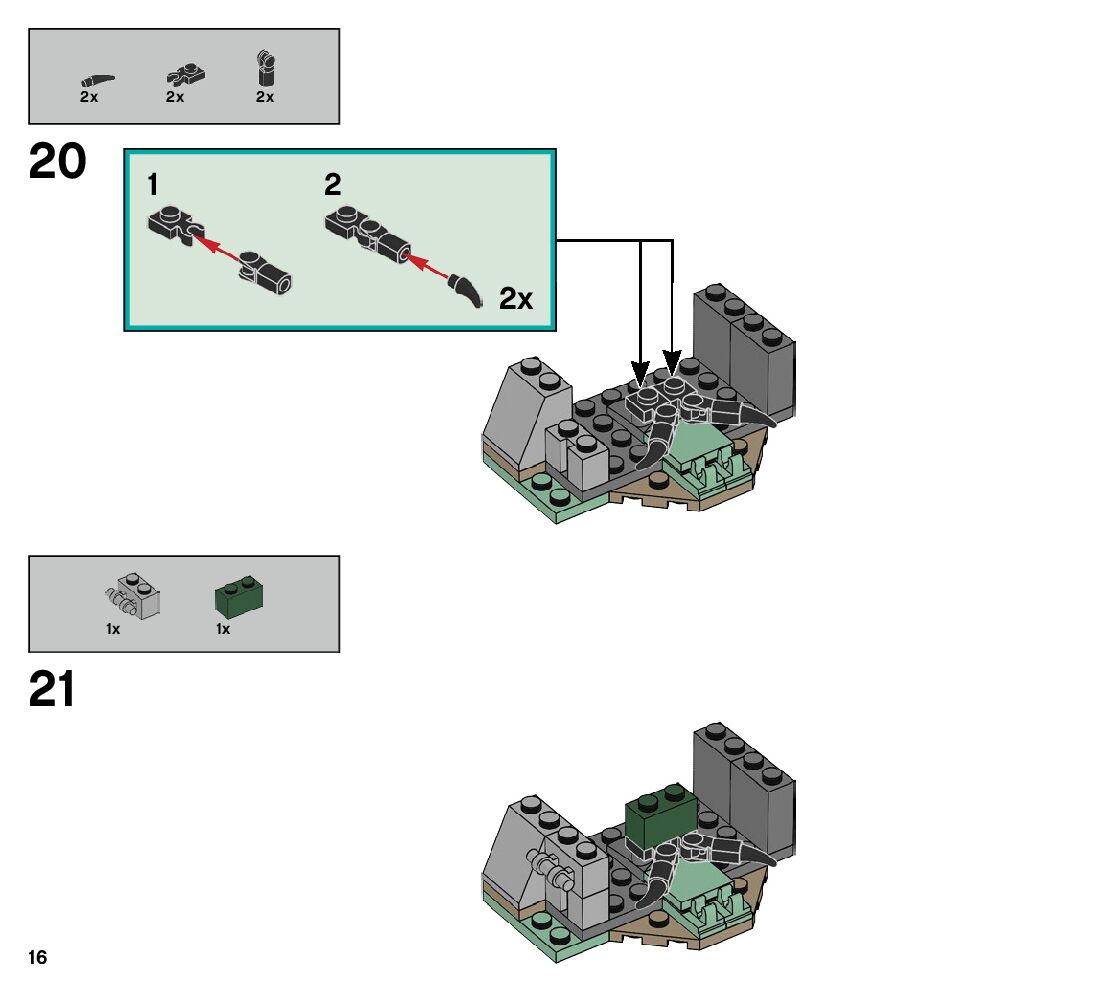 2x 2x 2x

20

1

2

2x

1x 1x

21

16