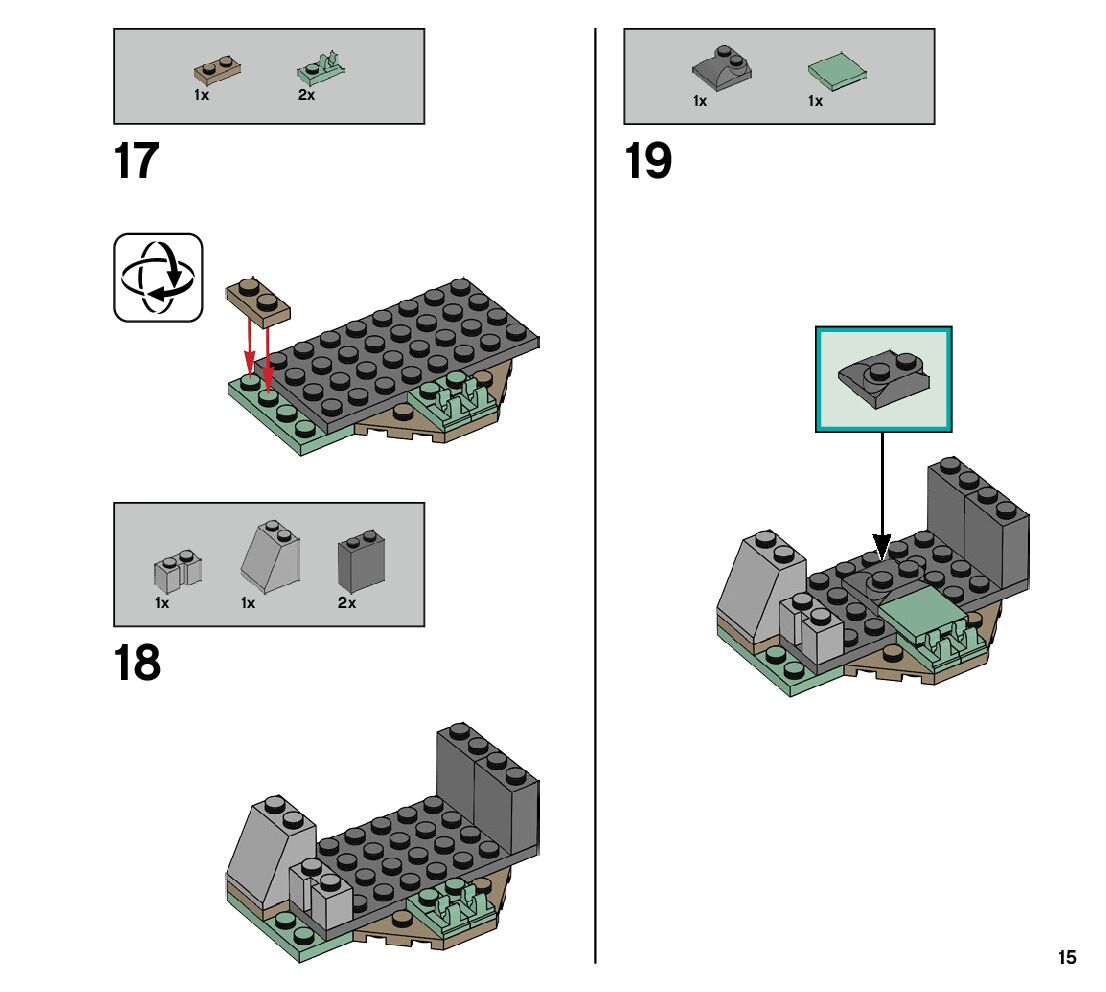 1x 2x

17

1x 1x 2x

18

1x 1x

19

15