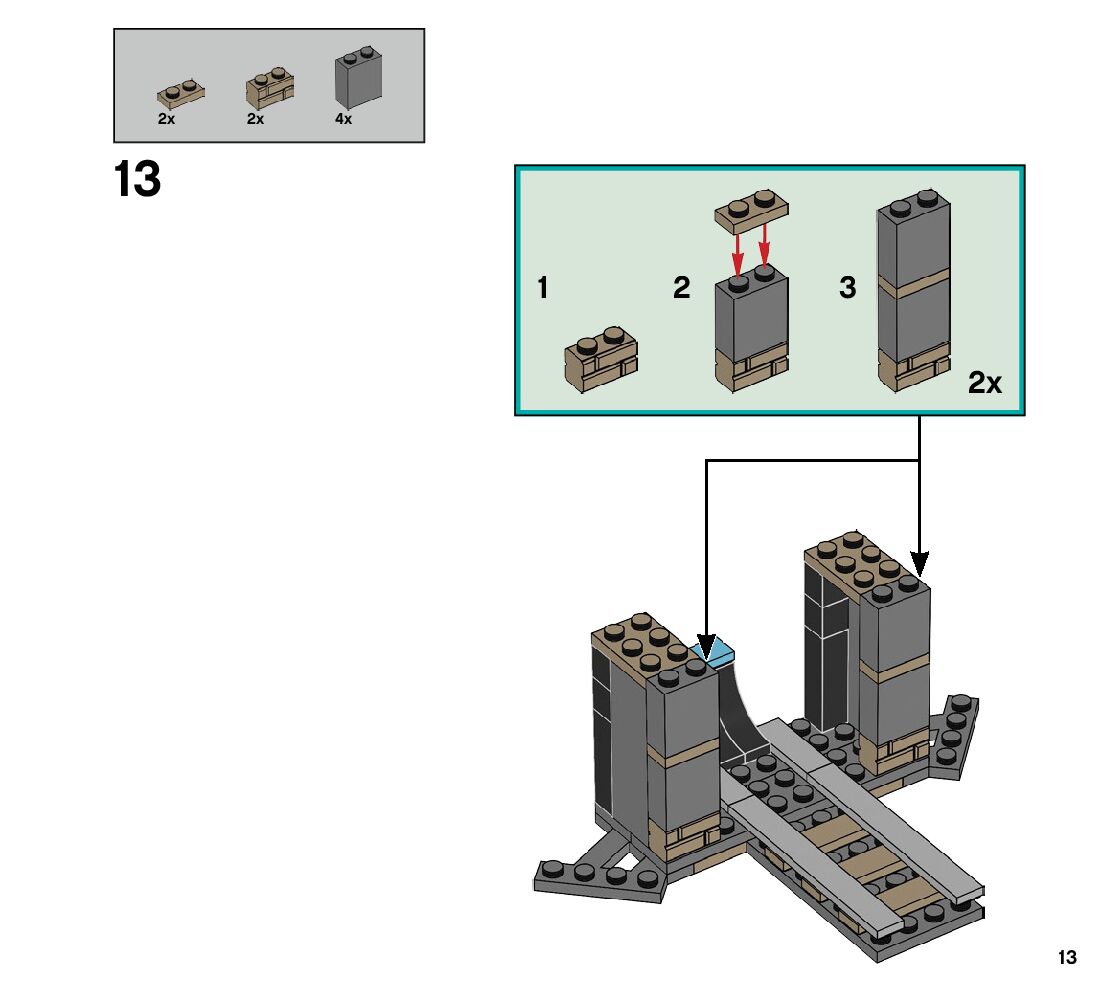 2x
2x
4x

13

1
2
3
2x

13