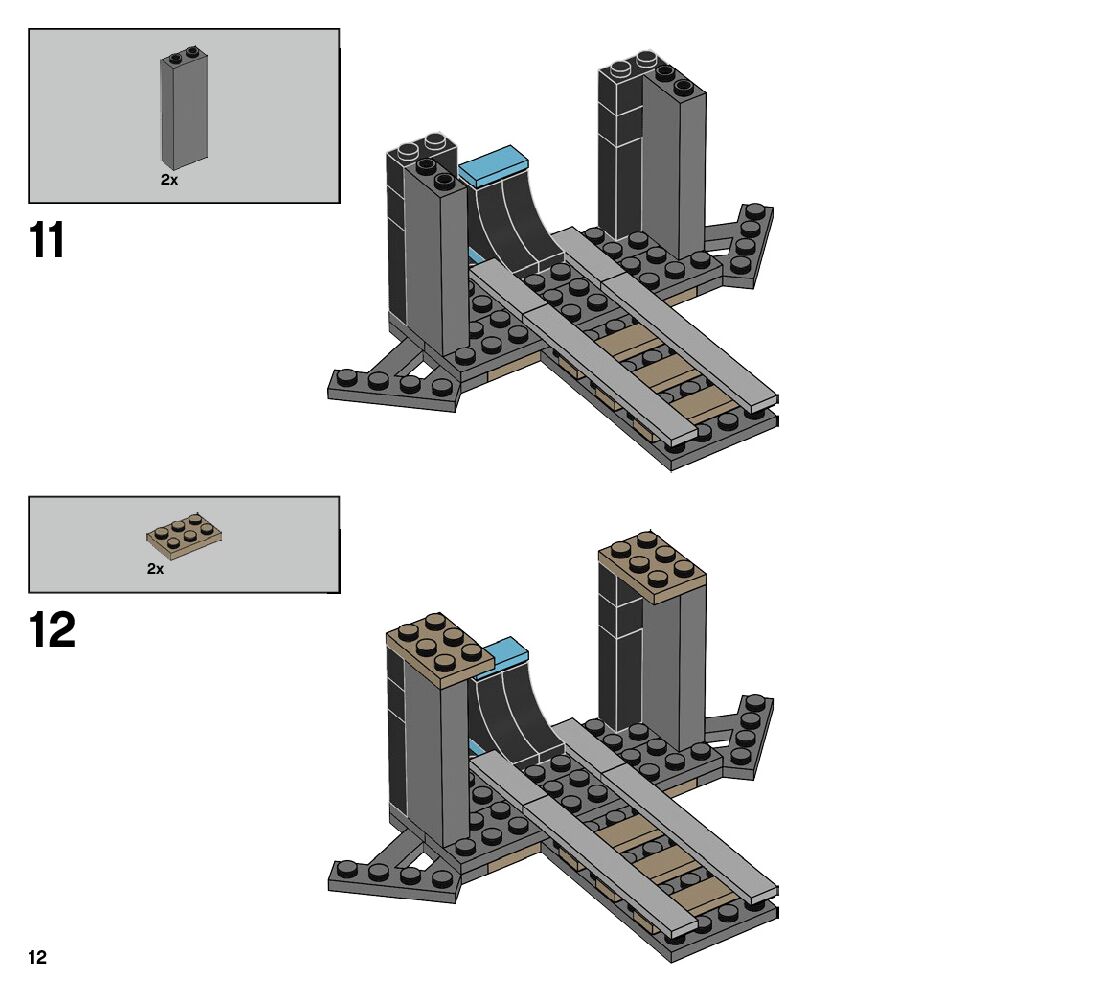 2x

11

2x

12

12