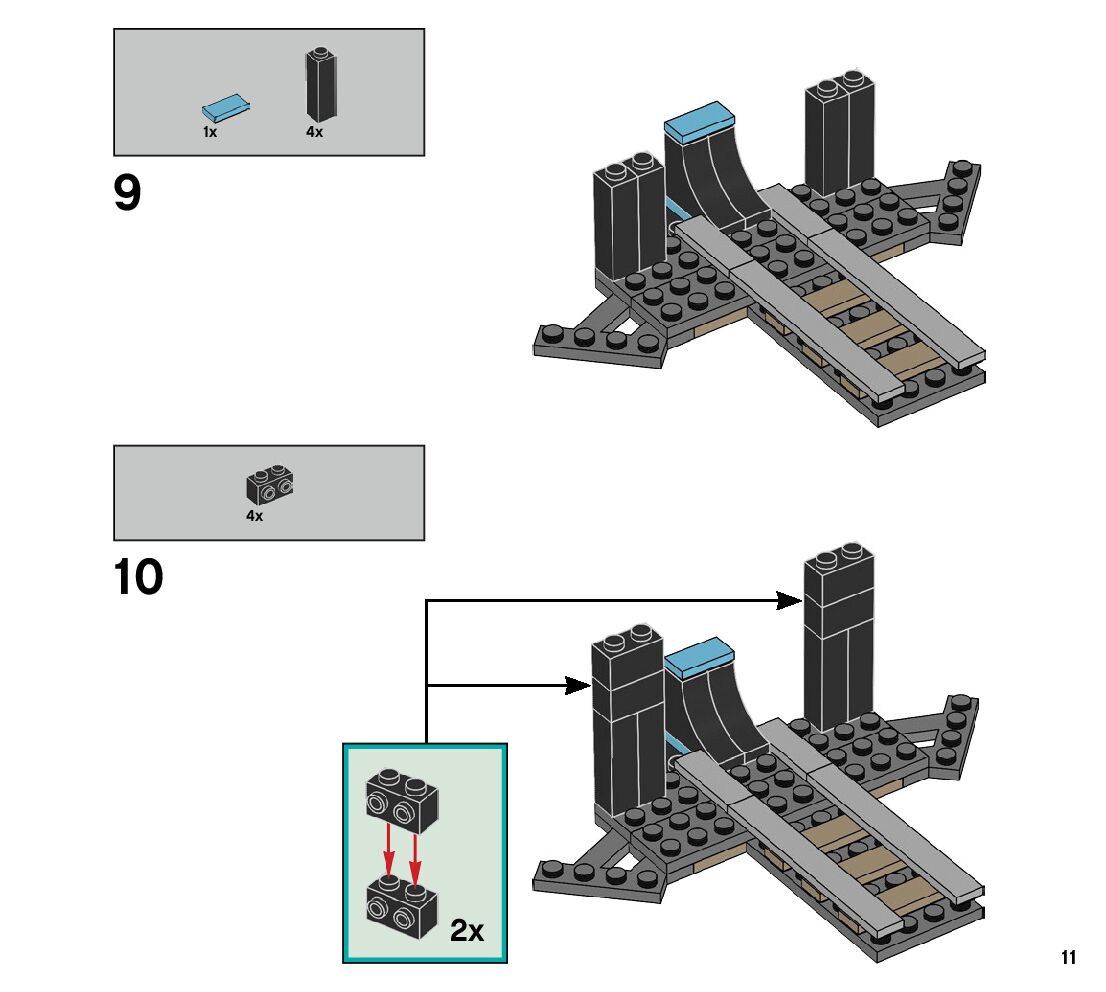 1x 4x

9

4x

10

2x

11