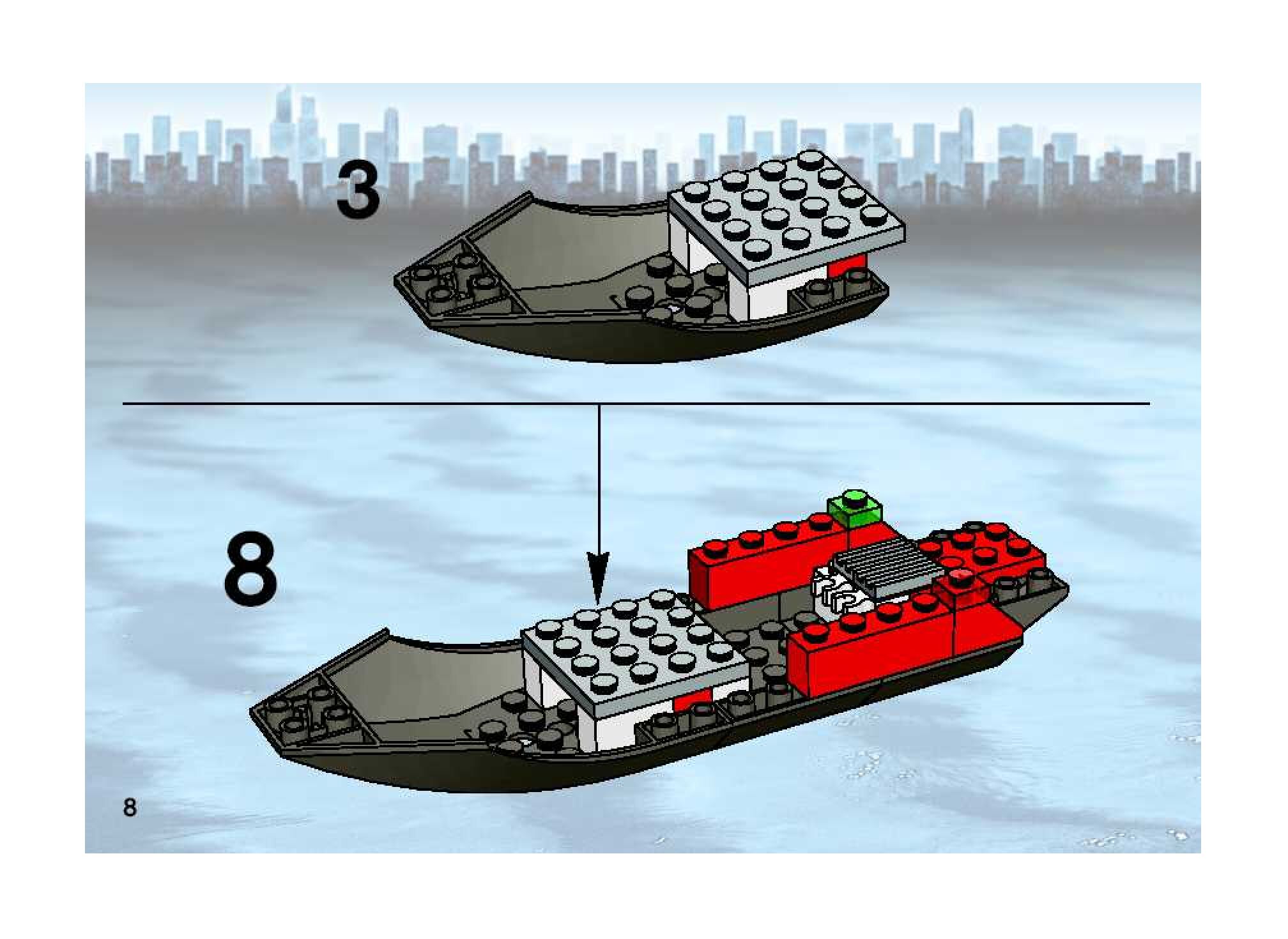 3

8

8