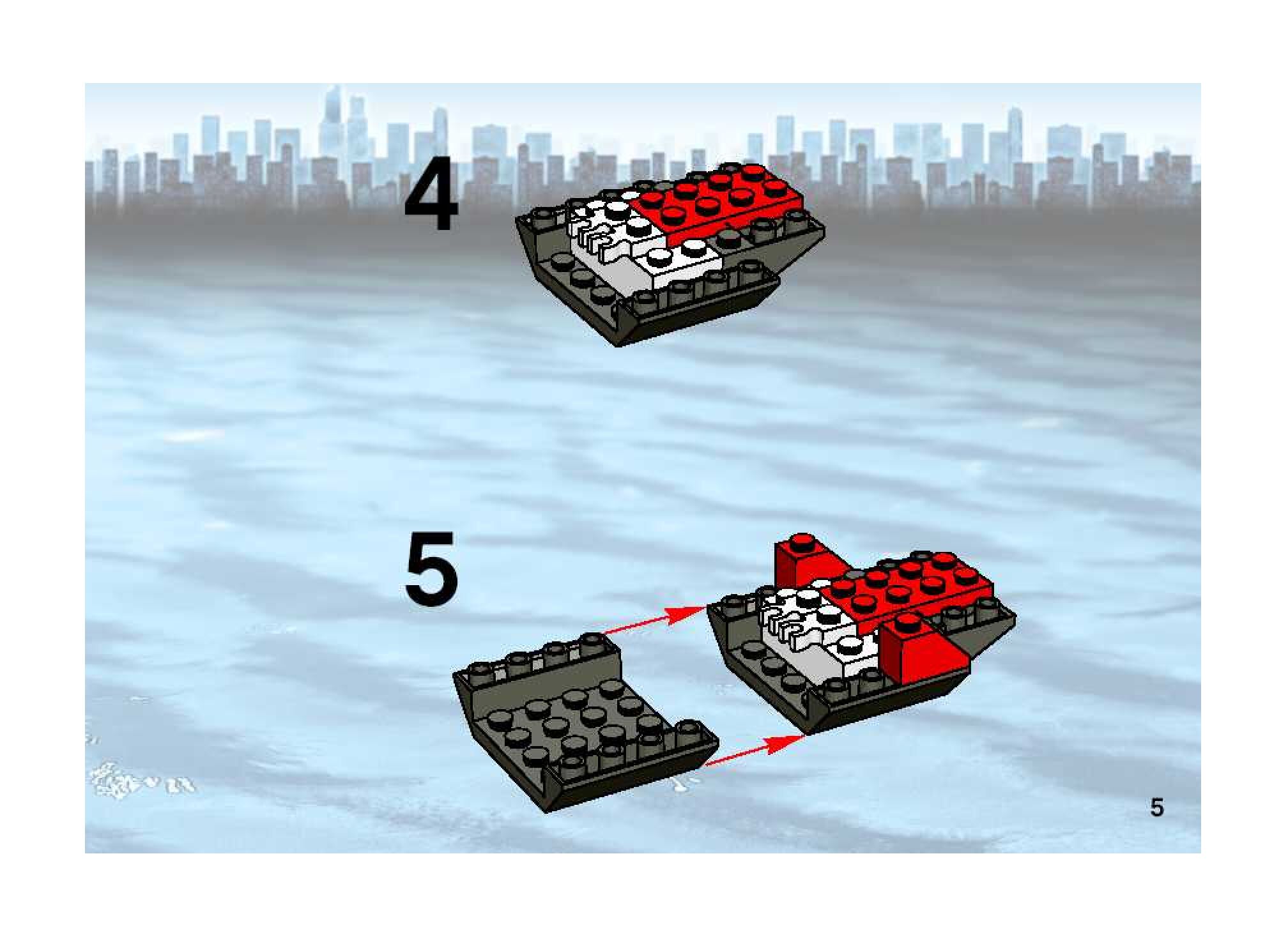 4

5

5