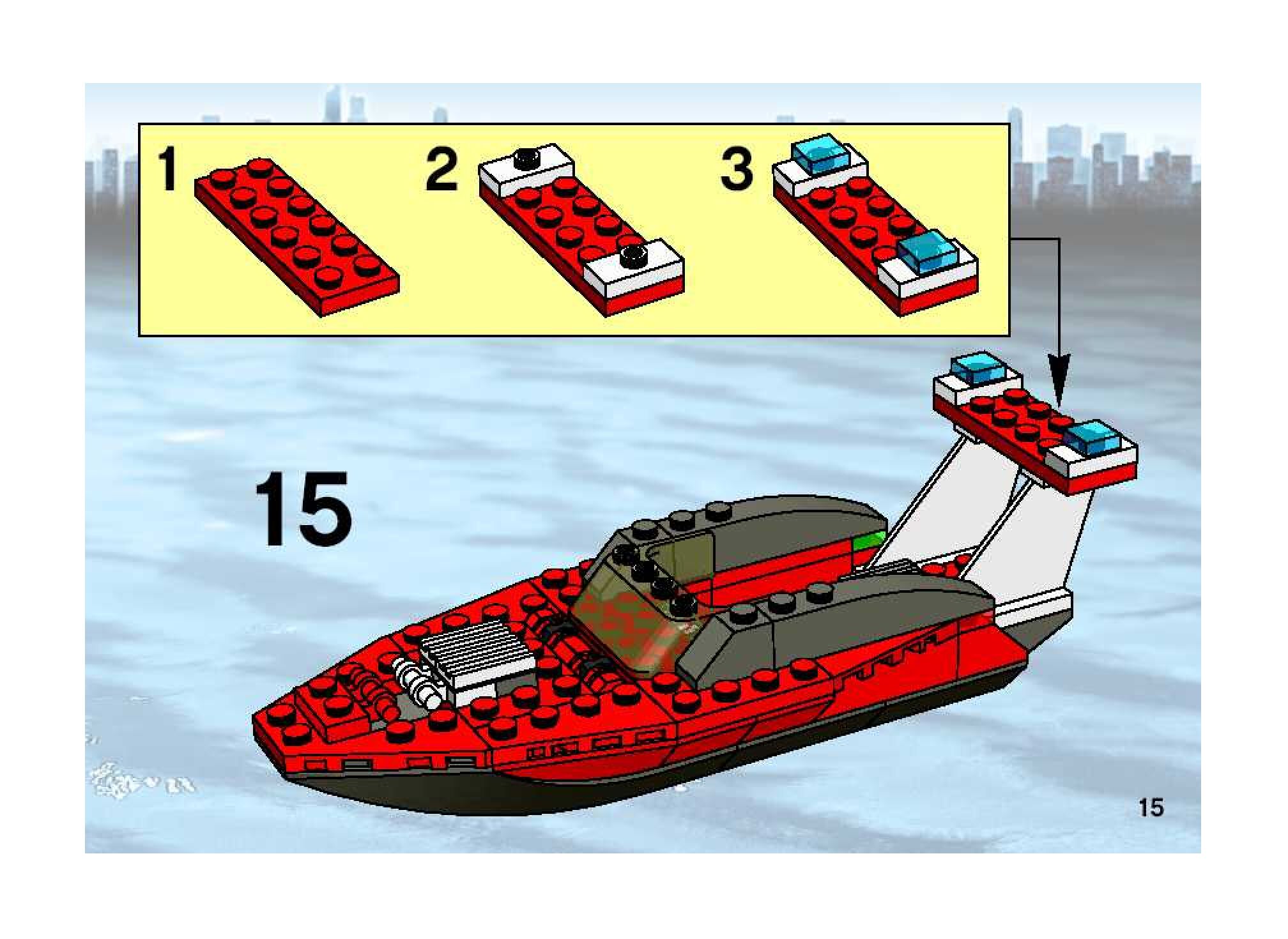 1

2

3

15

15