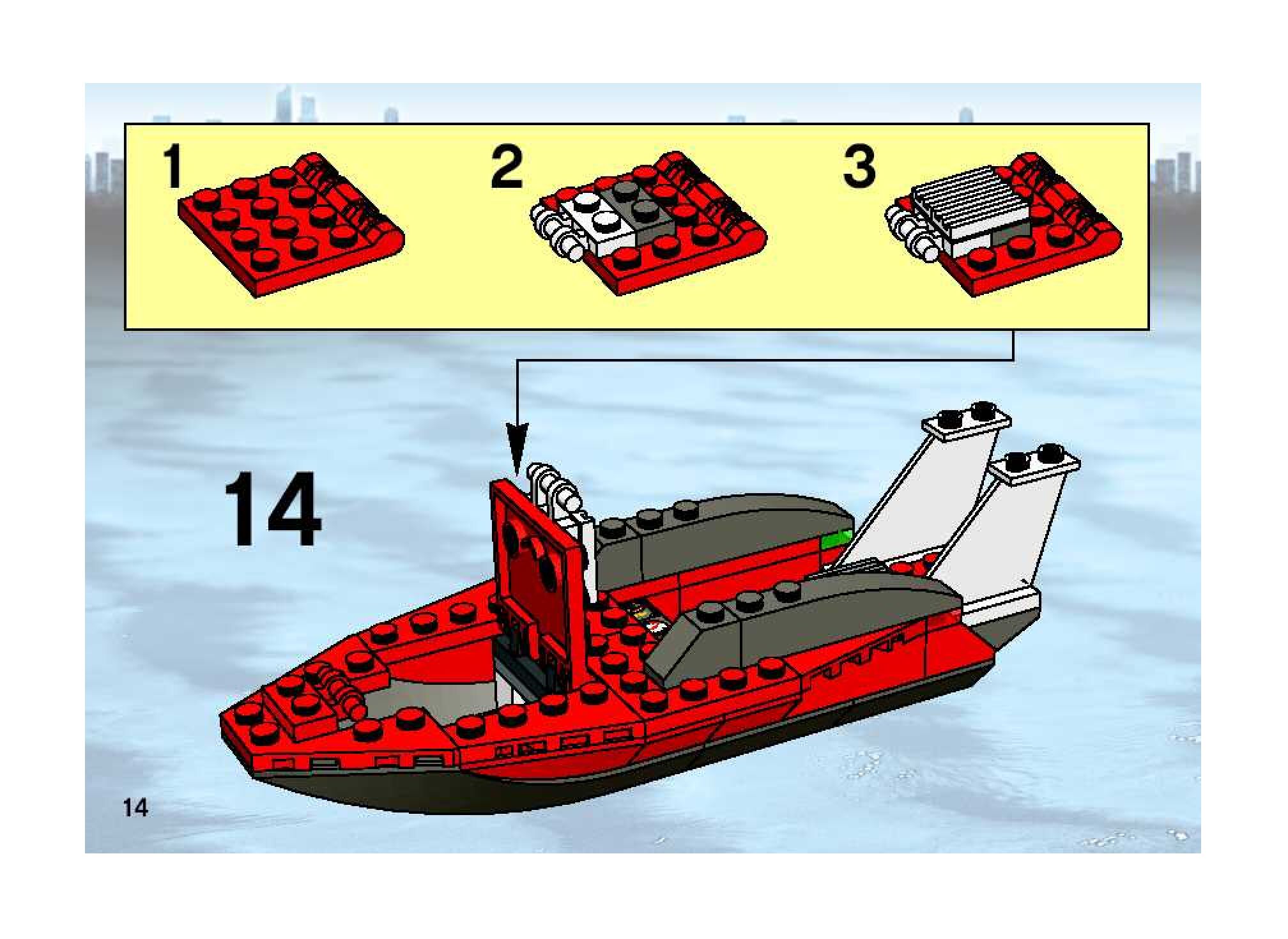 1

2

3

14

14