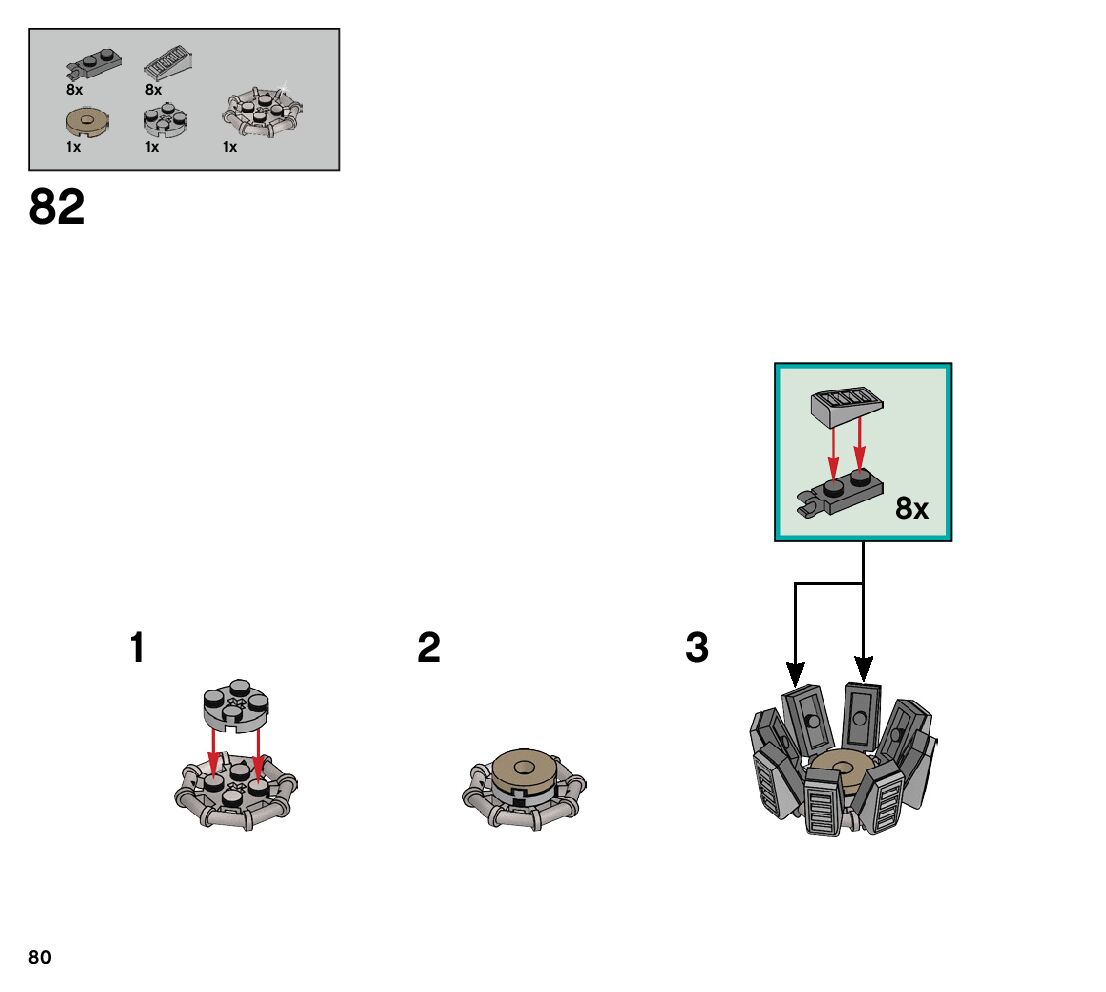 8x 8x
1x 1x 1x

82

8x

1

2

3

80